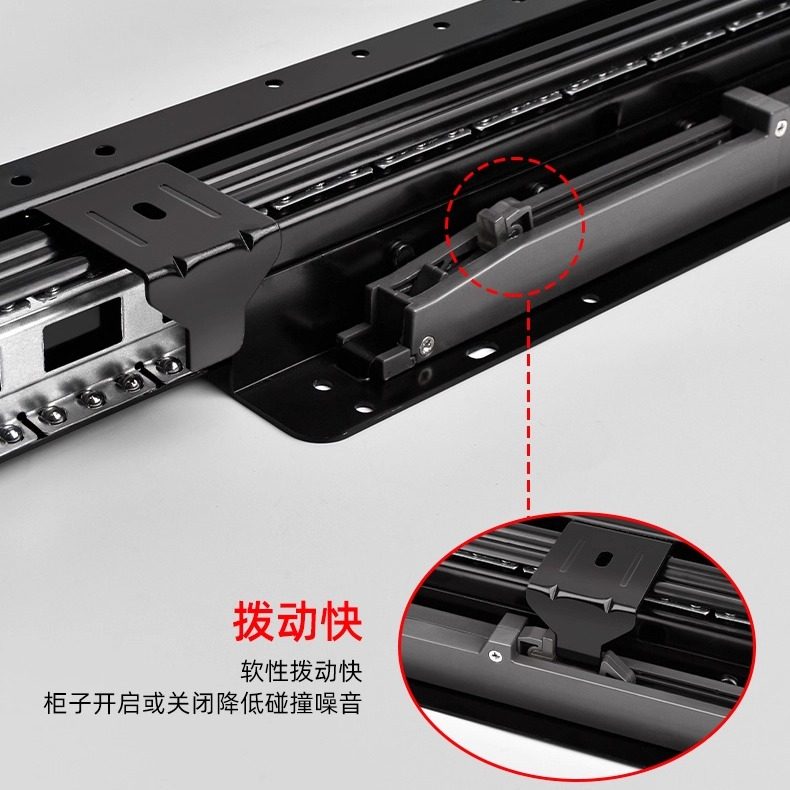 拨动快

软性拨动快
柜子开启或关闭降低碰撞噪音