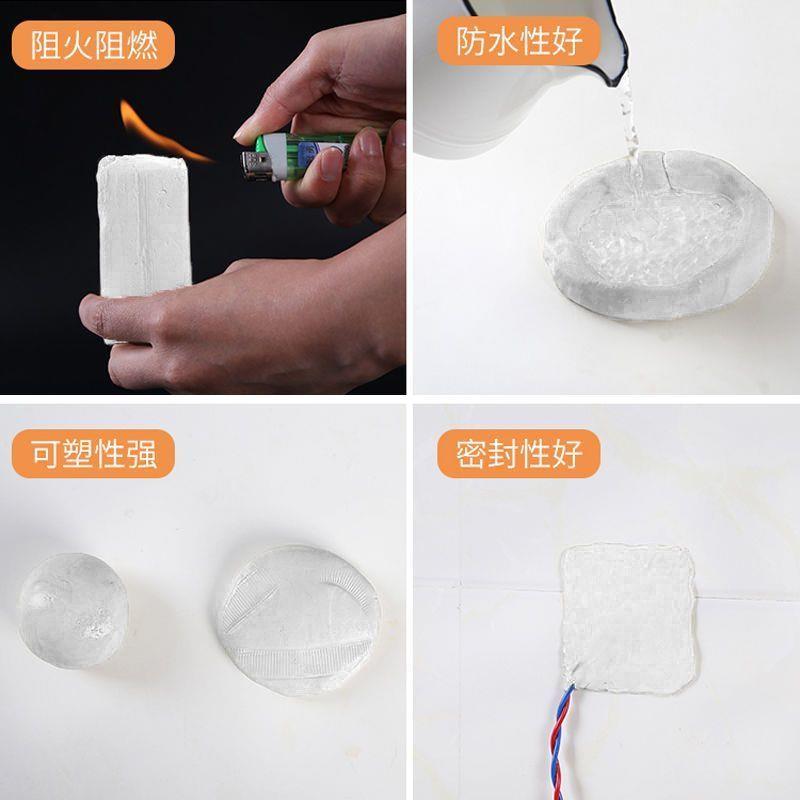 阻火阻燃

防水性好

可塑性强

密封性好