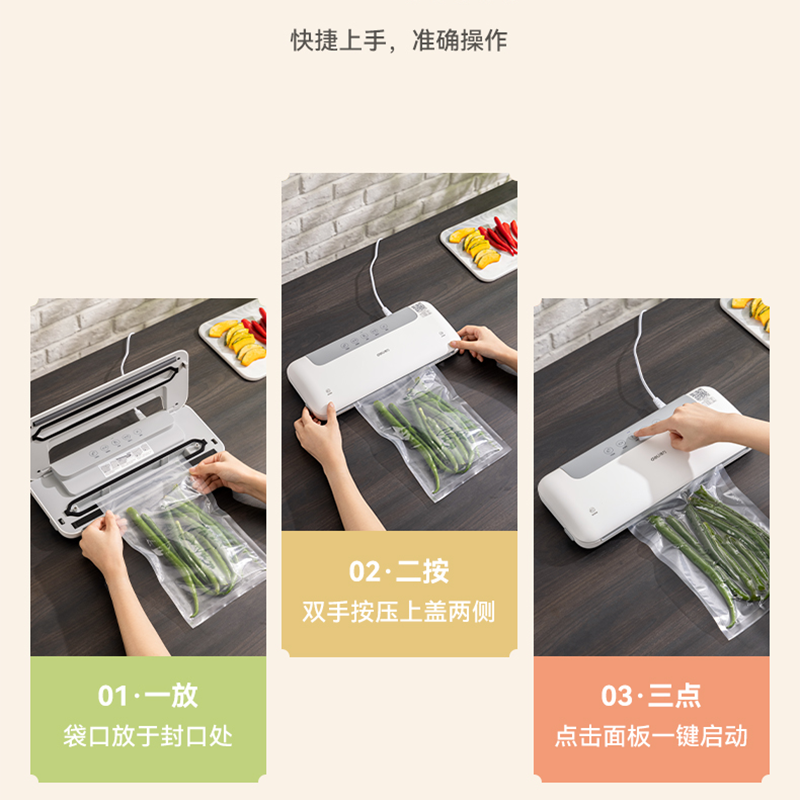 快捷上手，准确操作

01·一放
袋口放于封口处

02·二按
双手按压上盖两侧

03·三点
点击面板一键启动