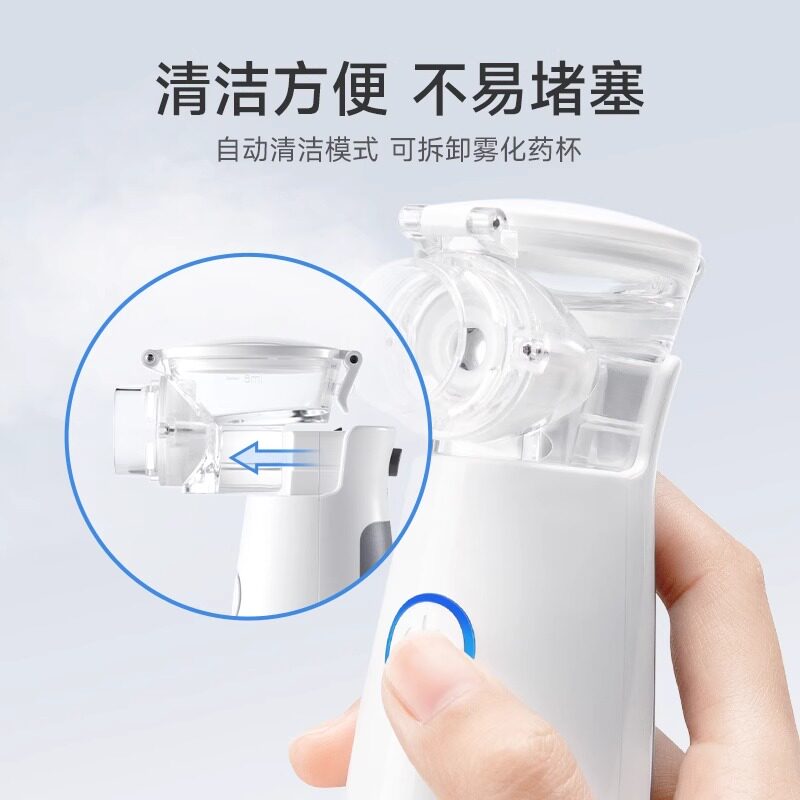 清洁方便 不易堵塞

自动清洁模式 可拆卸雾化药杯

8ml