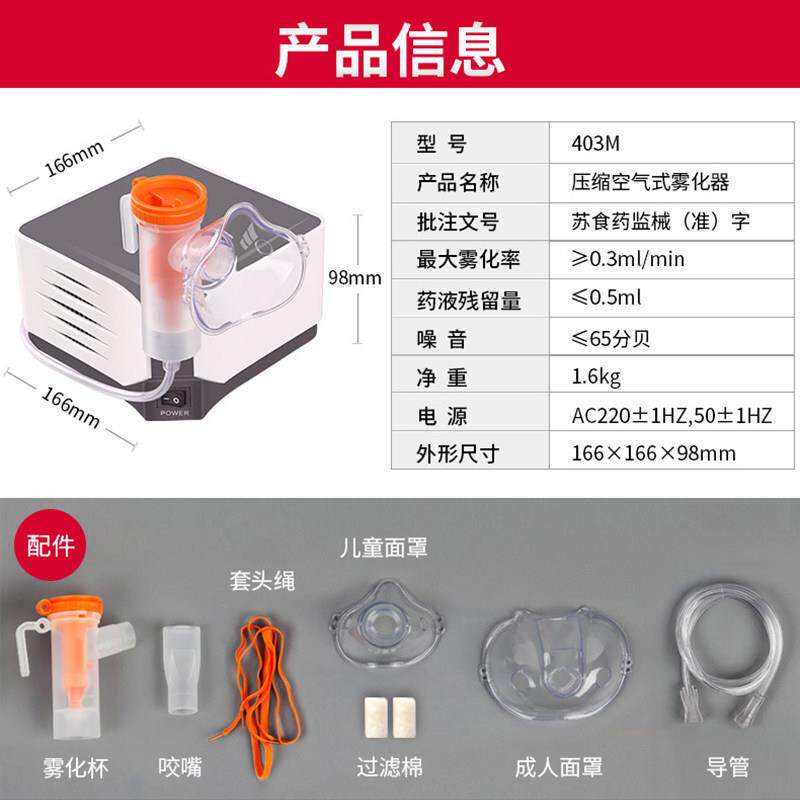 产品信息

166mm
98mm
166mm
POWER

| 型 号 | 403M |
|---|---|
| 产品名称 | 压缩空气式雾化器 |
| 批注文号 | 苏食药监械（准）字 |
| 最大雾化率 | ≥0.3ml/min |
| 药液残留量 | ≤0.5ml |
| 噪 音 | ≤65分贝 |
| 净 重 | 1.6kg |
| 电 源 | AC220±1HZ,50±1HZ |
| 外形尺寸 | 166×166×98mm |

配件
儿童面罩
套头绳
雾化杯
咬嘴
过滤棉
成人面罩
导管