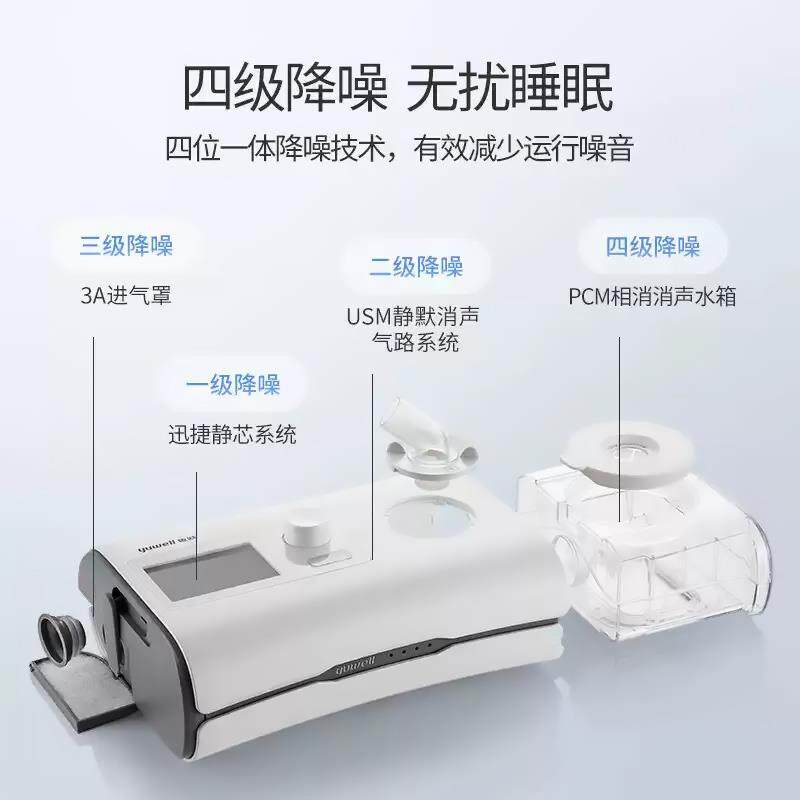 四级降噪 无扰睡眠
四位一体降噪技术，有效减少运行噪音

三级降噪
3A进气罩

二级降噪
USM静默消声气路系统

四级降噪
PCM相消消声水箱

一级降噪
迅捷静芯系统

yuwell 鱼跃

yuwell