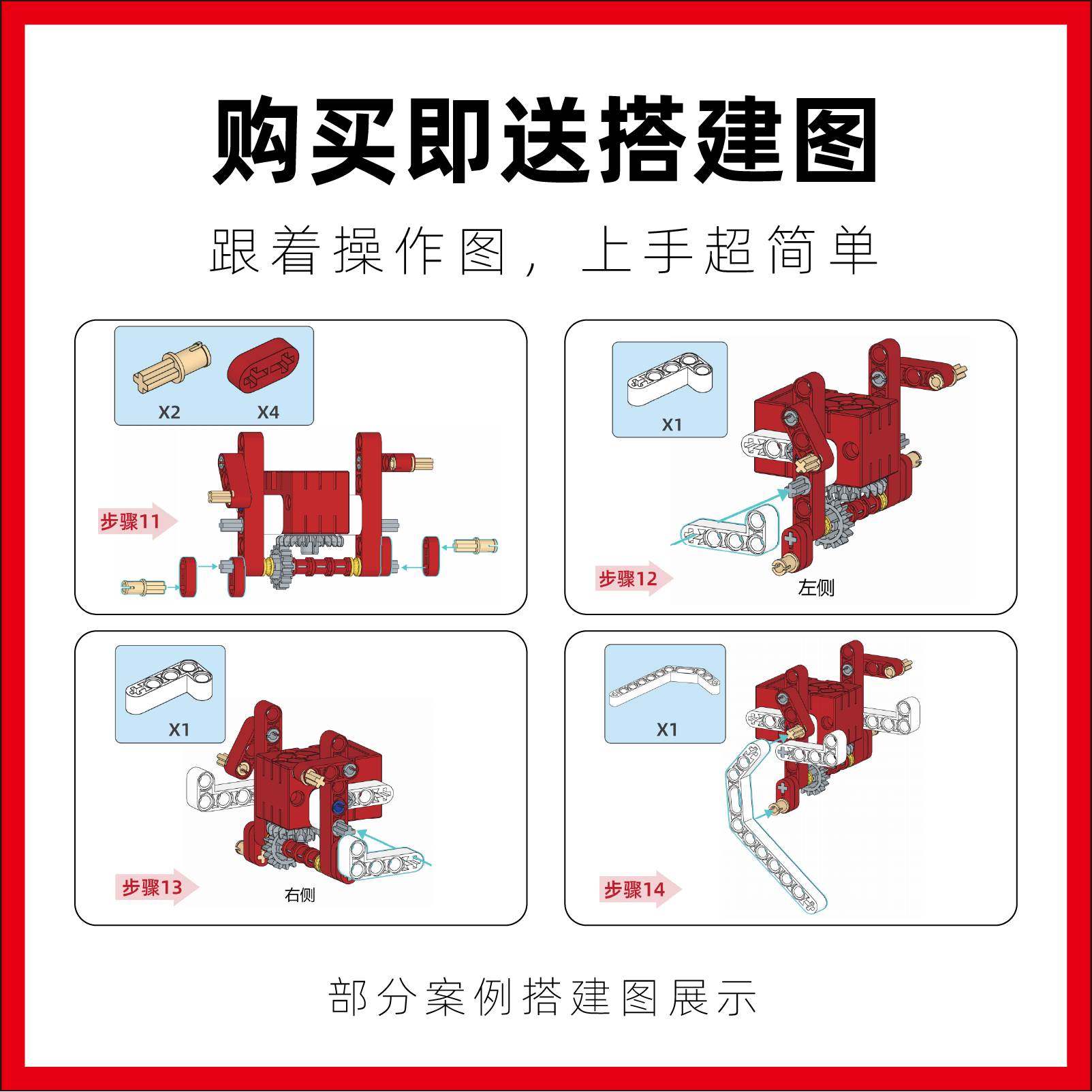 购买即送搭建图

跟着操作图，上手超简单

X2 X4

步骤11

X1

步骤12

左侧

X1

步骤13

右侧

X1

步骤14

部分案例搭建图展示