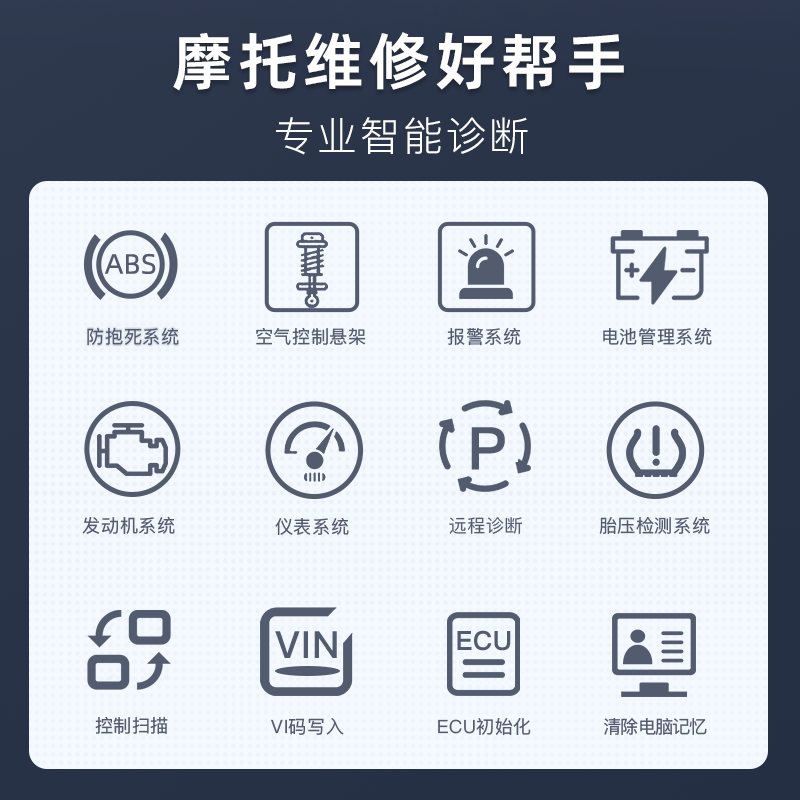 摩托维修好帮手

专业智能诊断

ABS

防抱死系统

空气控制悬架

报警系统

电池管理系统

发动机系统

仪表系统

P

远程诊断

胎压检测系统

控制扫描

VIN

VI码写入

ECU

ECU初始化

清除电脑记忆