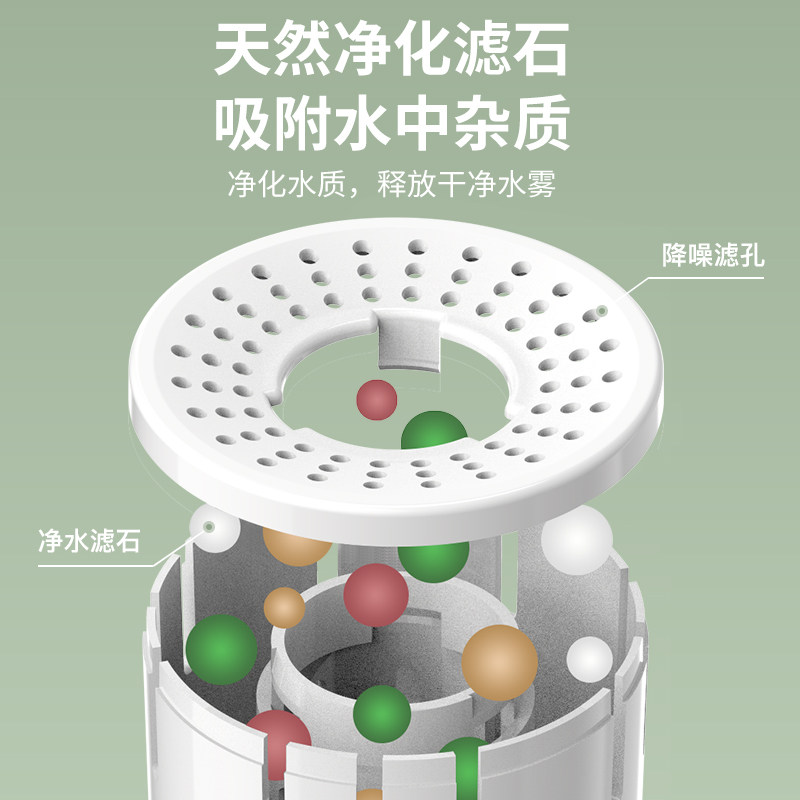 天然净化滤石
吸附水中杂质

净化水质，释放干净水雾

降噪滤孔

净水滤石