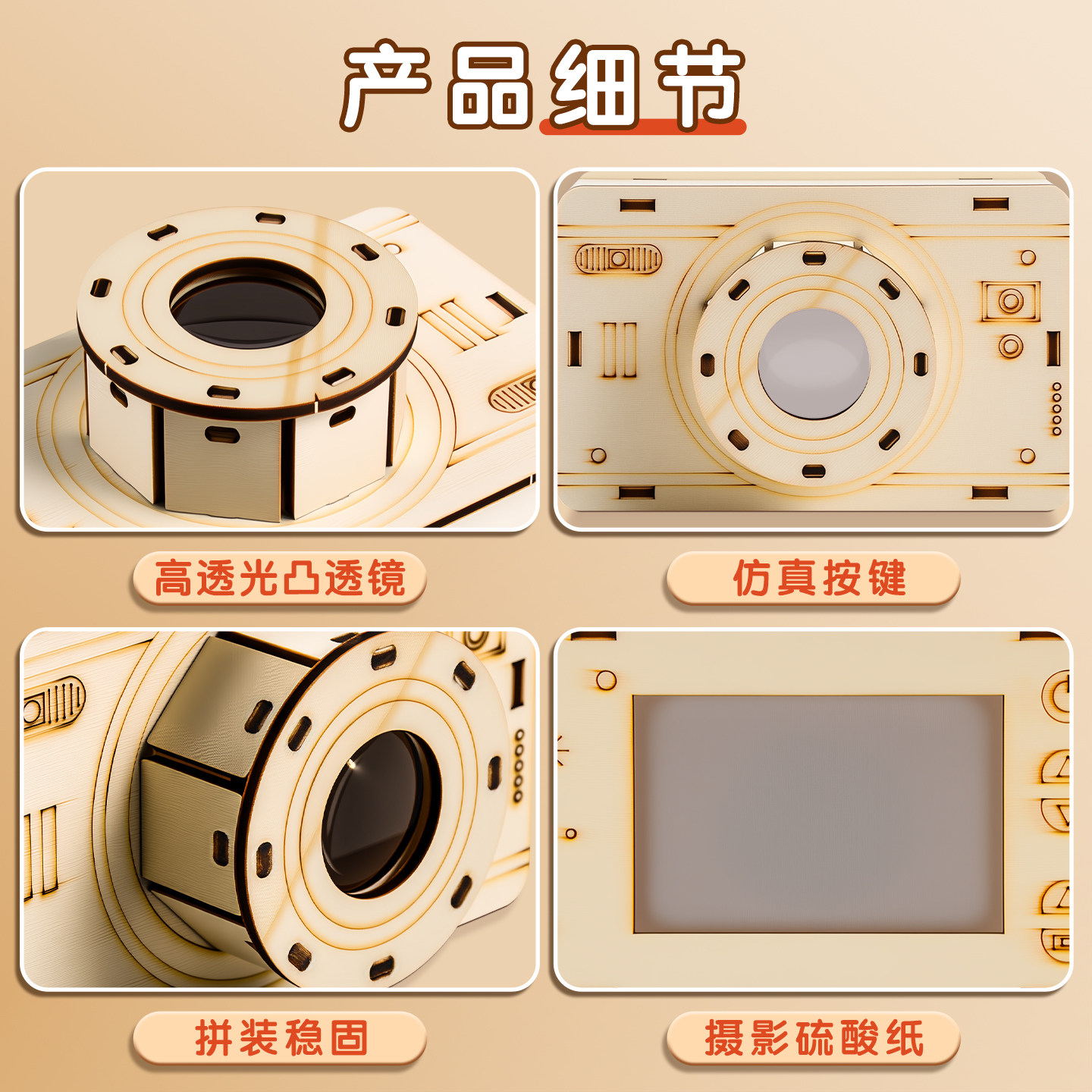 产品细节

高透光凸透镜

仿真按键

拼装稳固

摄影硫酸纸