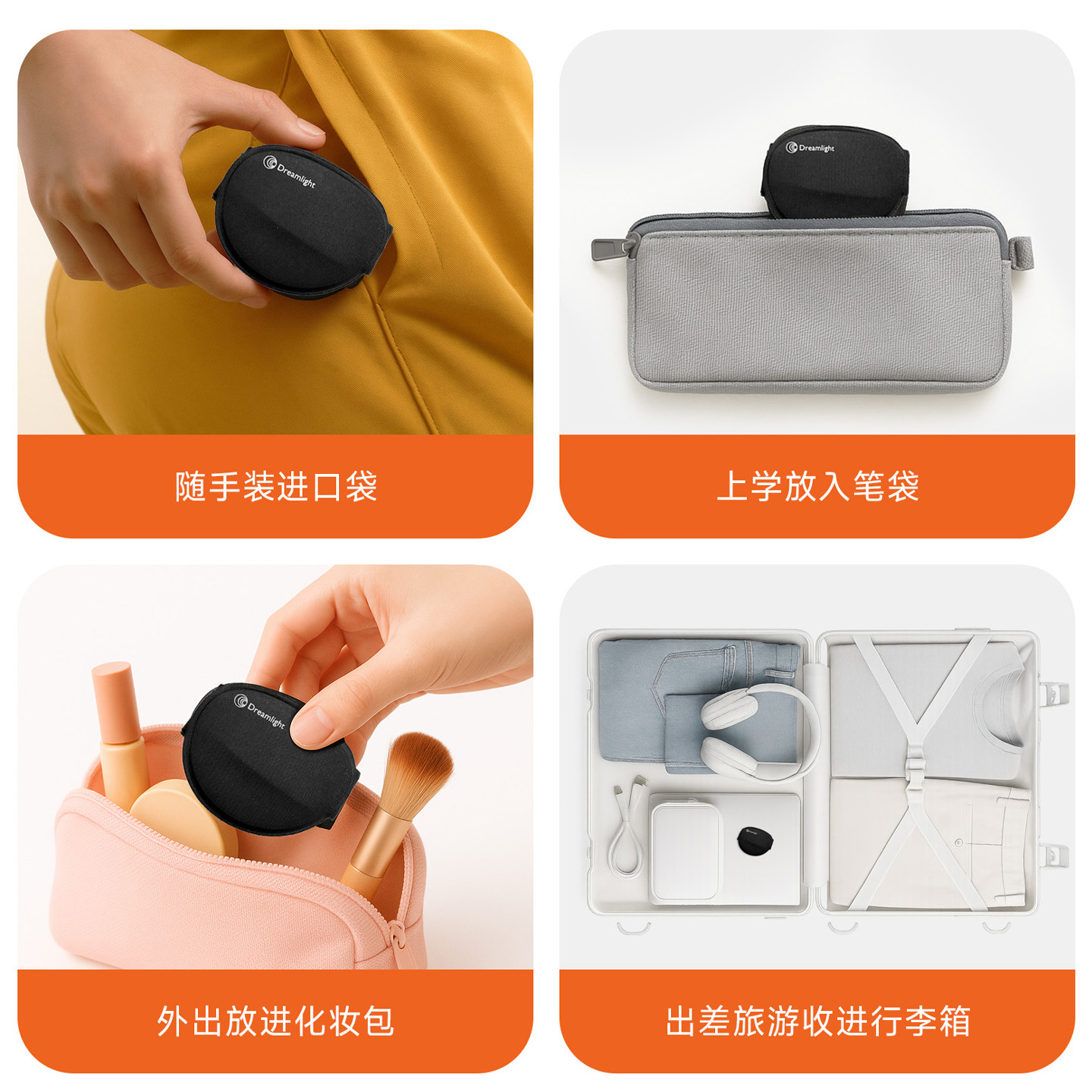 Dreamlight

随手装进口袋

Dreamlight

上学放入笔袋

Dreamlight

外出放进化妆包

出差旅游收进行李箱