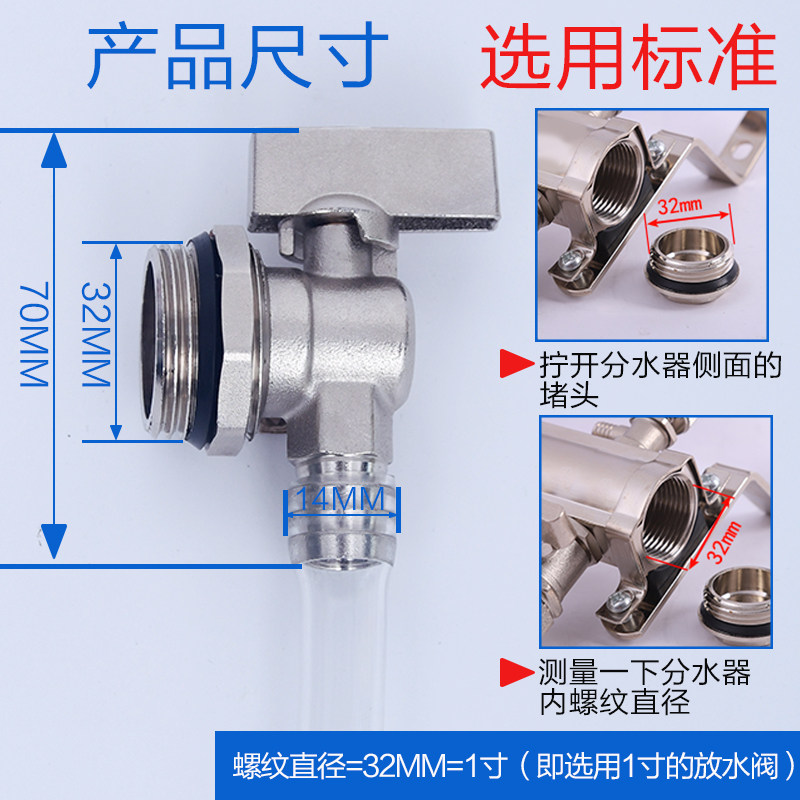 产品尺寸

选用标准

70MM

32MM

14MM

32mm

拧开分水器侧面的堵头

32mm

测量一下分水器内螺纹直径

螺纹直径=32MM=1寸（即选用1寸的放水阀）