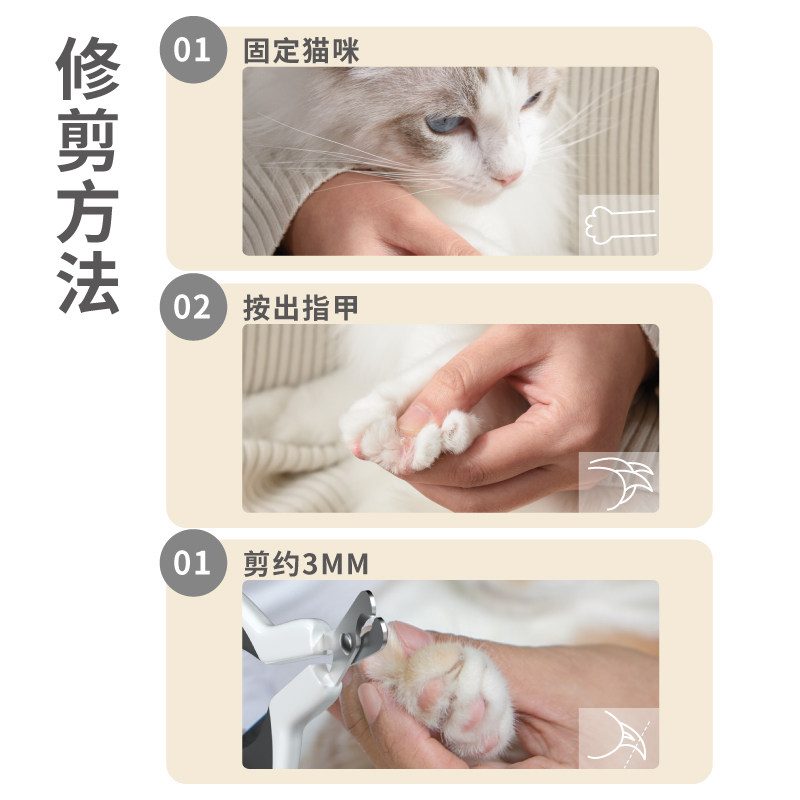 修剪方法

01 固定猫咪

02 按出指甲

01 剪约3MM