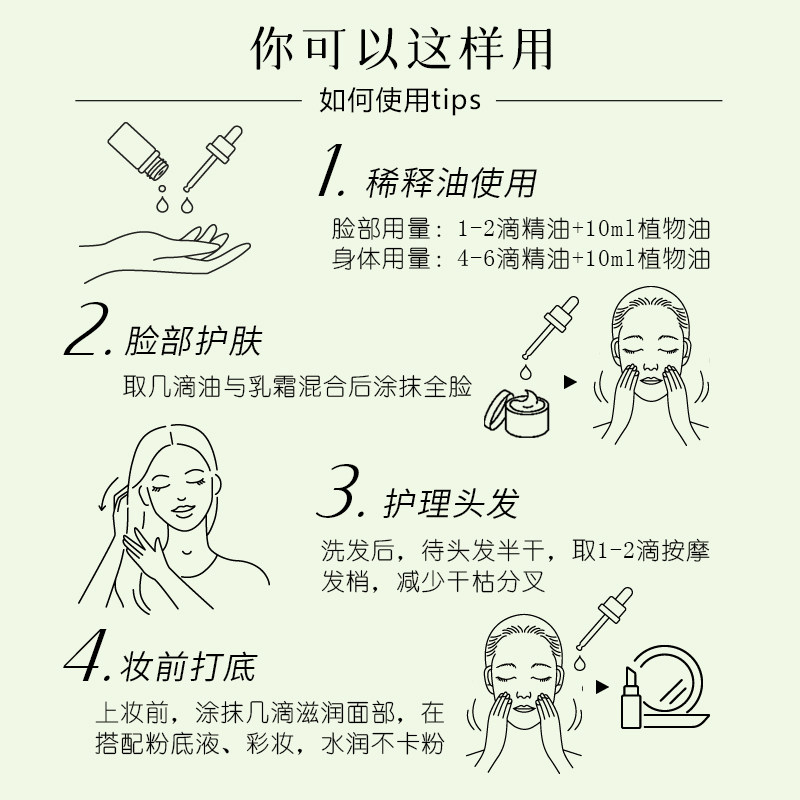 你可以这样用

如何使用tips

1. 稀释油使用

脸部用量：1-2滴精油+10ml植物油
身体用量：4-6滴精油+10ml植物油

2. 脸部护肤

取几滴油与乳霜混合后涂抹全脸

3. 护理头发

洗发后，待头发半干，取1-2滴按摩发梢，减少干枯分叉

4. 妆前打底

上妆前，涂抹几滴滋润面部，在搭配粉底液、彩妆，水润不卡粉