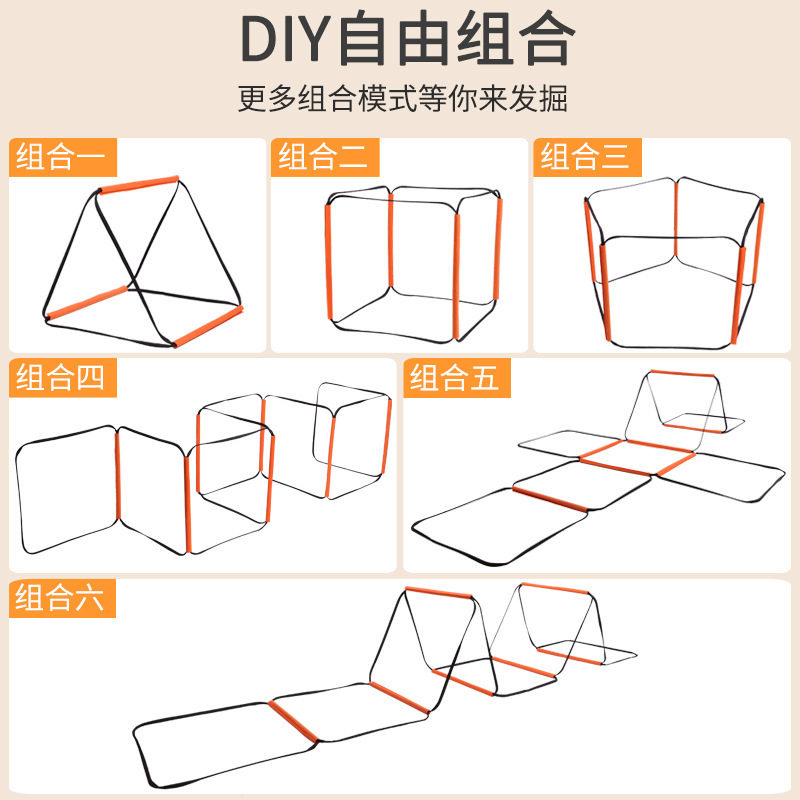 DIY自由组合

更多组合模式等你来发掘

组合一

组合二

组合三

组合四

组合五

组合六