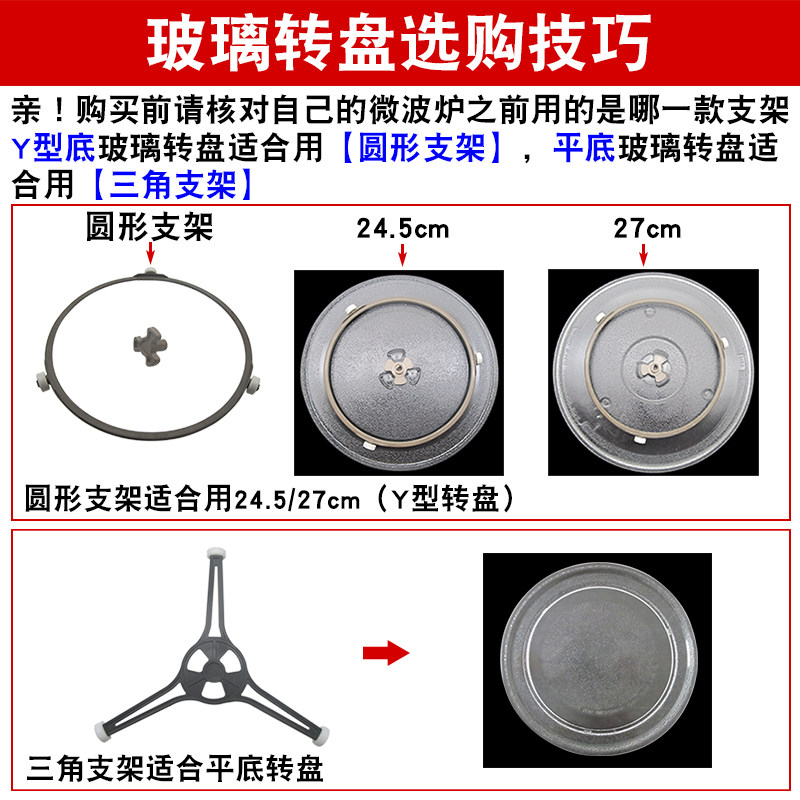 玻璃转盘选购技巧

亲！购买前请核对自己的微波炉之前用的是哪一款支架 Y型底玻璃转盘适合用【圆形支架】，平底玻璃转盘适合用【三角支架】

圆形支架

24.5cm

27cm

圆形支架适合用24.5/27cm（Y型转盘）

三角支架适合平底转盘