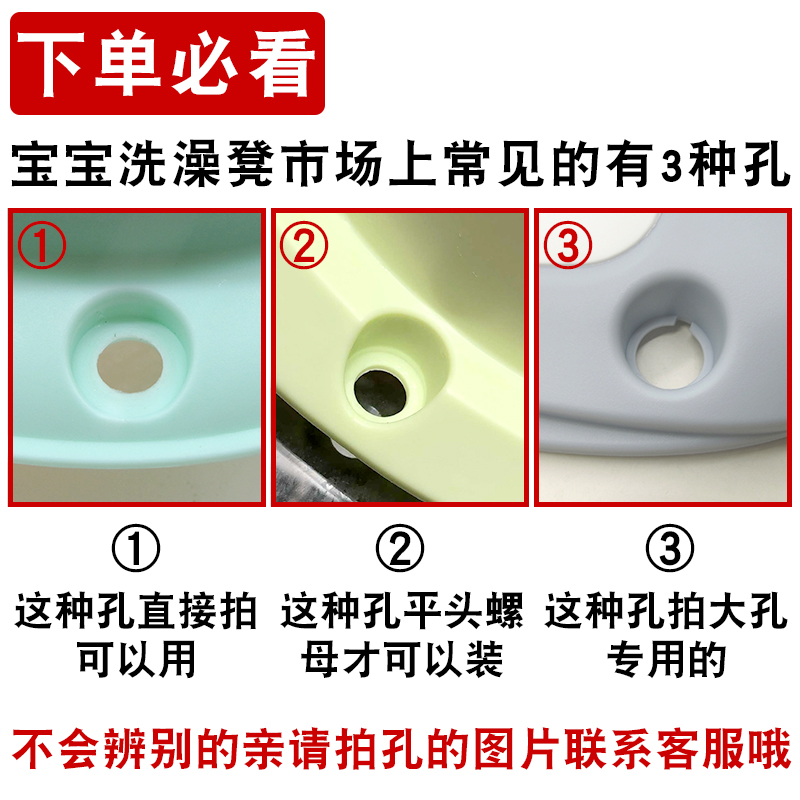 下单必看

宝宝洗澡凳市场上常见的有3种孔

①

②

③

①
这种孔直接拍可以用

②
这种孔平头螺母才可以装

③
这种孔拍大孔专用的

不会辨别的亲请拍孔的图片联系客服哦