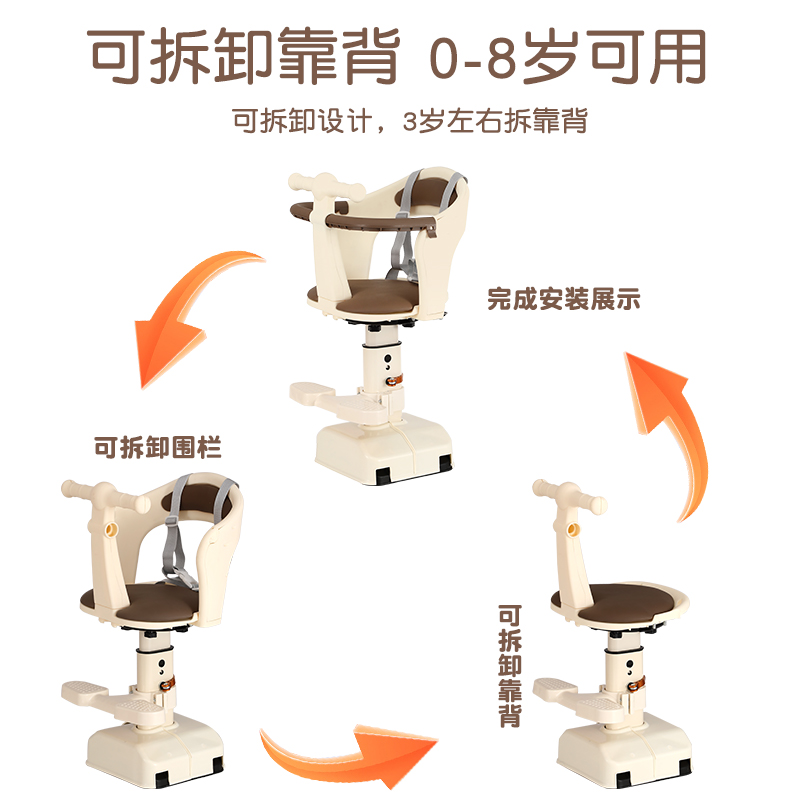 可拆卸靠背 0-8岁可用

可拆卸设计，3岁左右拆靠背

完成安装展示

可拆卸围栏

可拆卸靠背