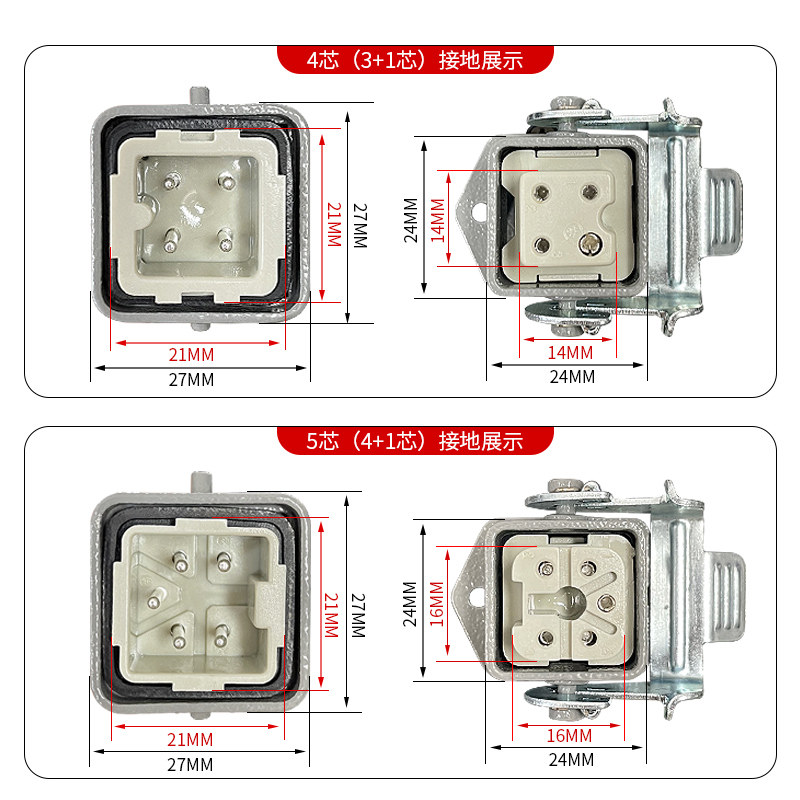 4芯（3+1芯）接地展示

21MM
27MM
21MM
27MM

24MM
14MM
14MM
24MM

5芯（4+1芯）接地展示

21MM
27MM
21MM
27MM

24MM
16MM
16MM
24MM