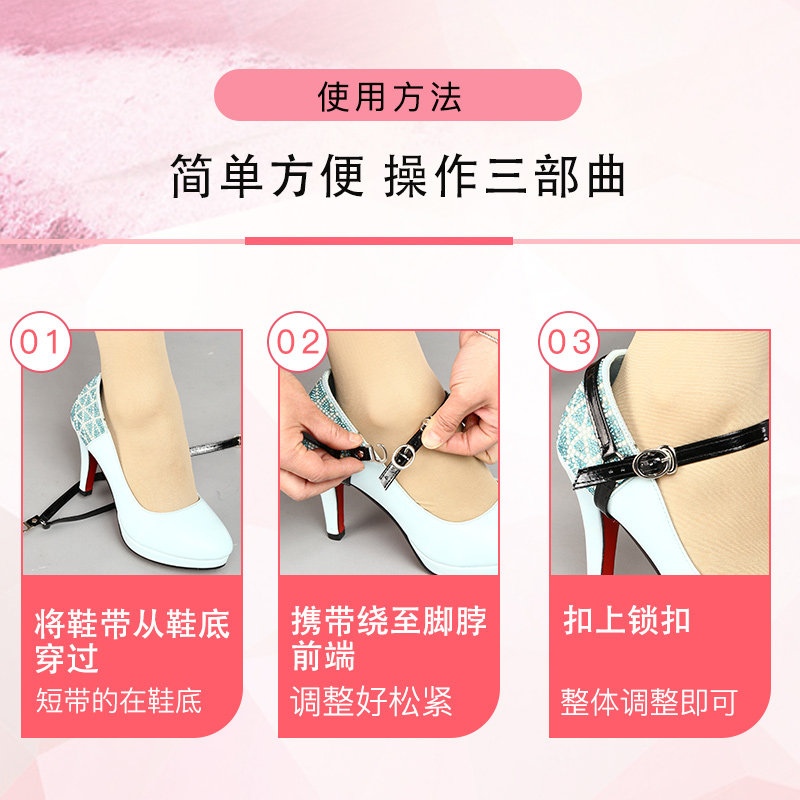 使用方法

简单方便 操作三部曲

01
将鞋带从鞋底穿过
短带的在鞋底

02
携带绕至脚脖前端
调整好松紧

03
扣上锁扣
整体调整即可