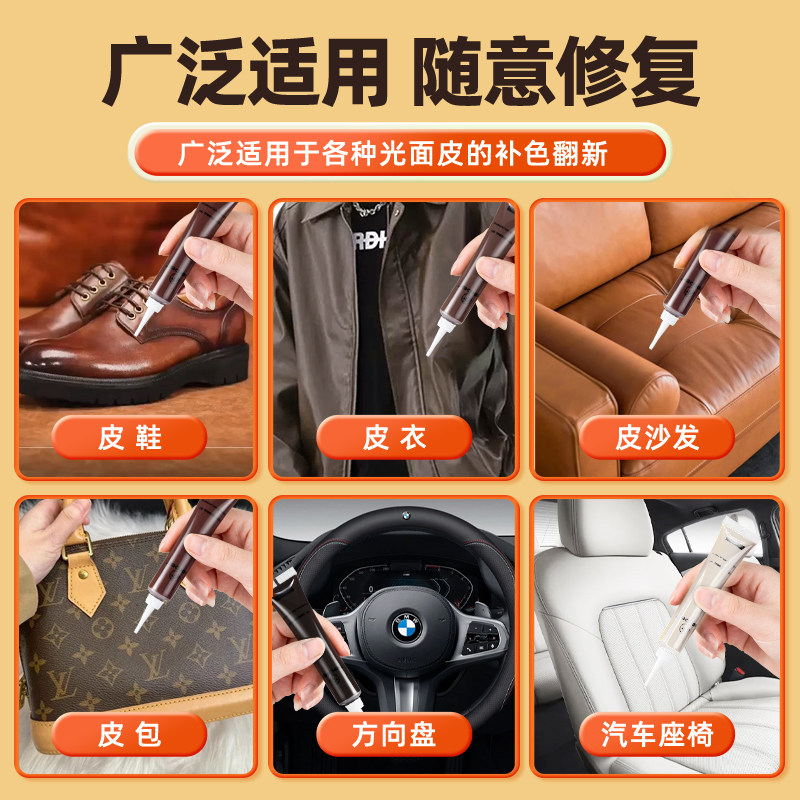 广泛适用 随意修复

广泛适用于各种光面皮的补色翻新

皮鞋

皮衣

皮沙发

皮包

方向盘

汽车座椅