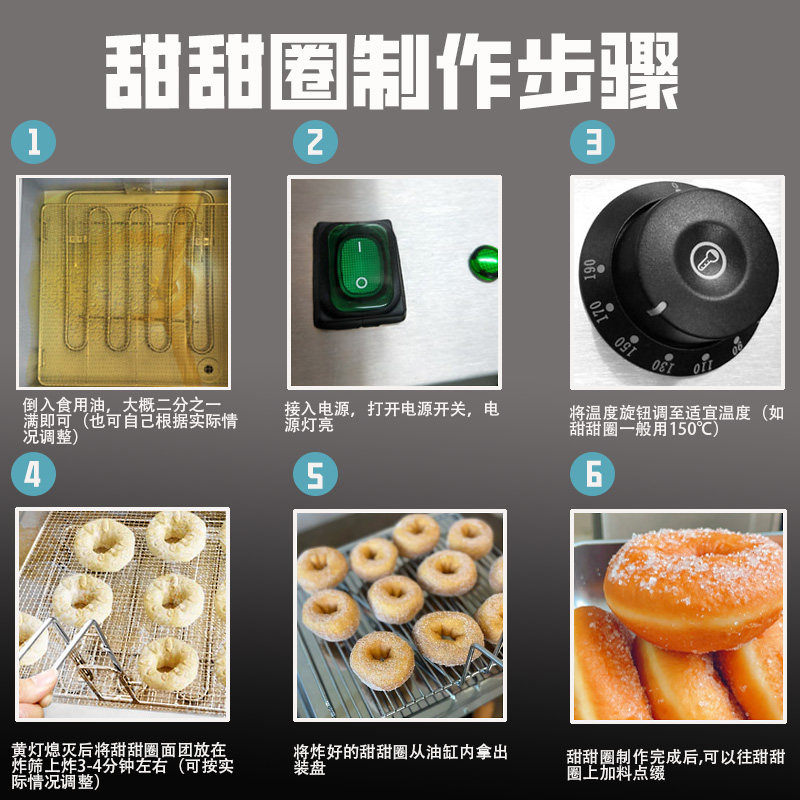 甜甜圈制作步骤

1

倒入食用油，大概二分之一满即可（也可自己根据实际情况调整）

2

I
O

接入电源，打开电源开关，电源灯亮

3

190
170
150
130
110
90

将温度旋钮调至适宜温度（如甜甜圈一般用150℃）

4

黄灯熄灭后将甜甜圈面团放在炸筛上炸3-4分钟左右（可按实际情况调整）

5

将炸好的甜甜圈从油缸内拿出装盘

6

甜甜圈制作完成后,可以往甜甜圈上加料点缀