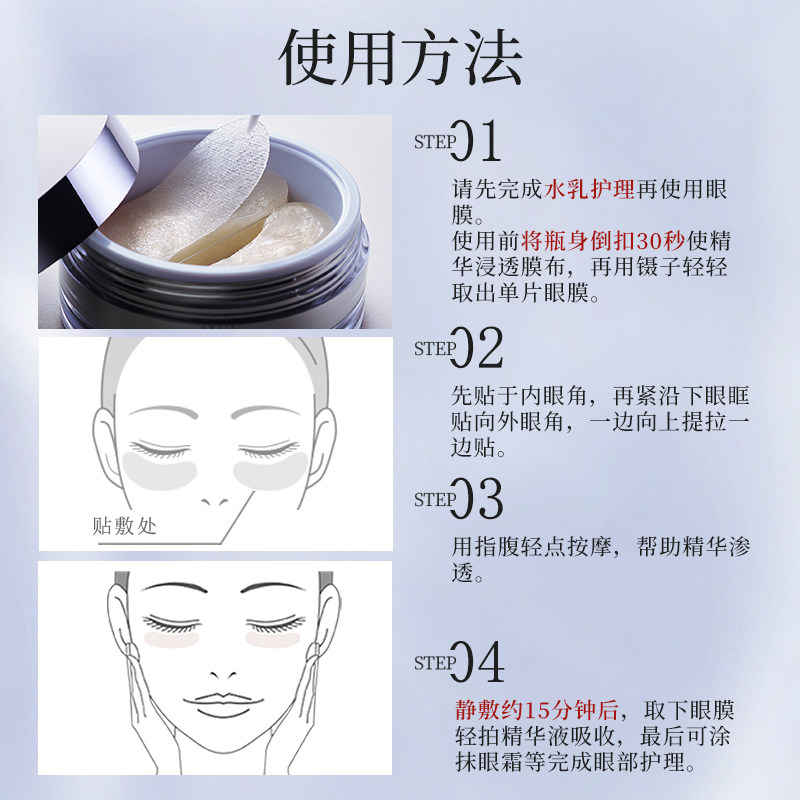 使用方法

STEP 01

请先完成水乳护理再使用眼膜。
使用前将瓶身倒扣30秒使精华浸透膜布，再用镊子轻轻取出单片眼膜。

STEP 02

先贴于内眼角，再紧沿下眼眶贴向外眼角，一边向上提拉一边贴。

贴敷处

STEP 03

用指腹轻点按摩，帮助精华渗透。

STEP 04

静敷约15分钟后，取下眼膜轻拍精华液吸收，最后可涂抹眼霜等完成眼部护理。