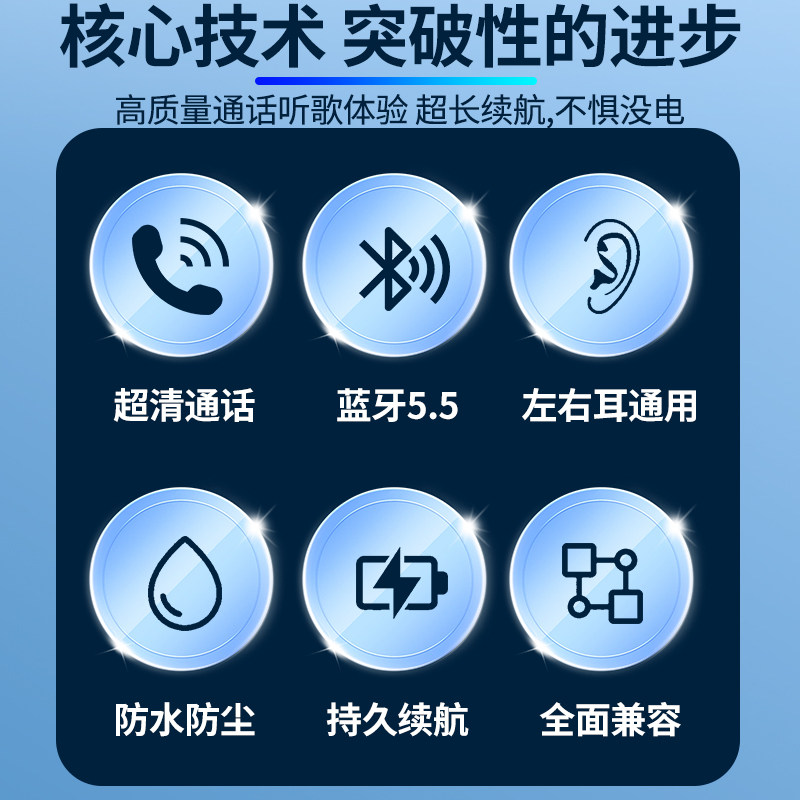 核心技术 突破性的进步

高质量通话听歌体验 超长续航,不惧没电

超清通话

蓝牙5.5

左右耳通用

防水防尘

持久续航

全面兼容