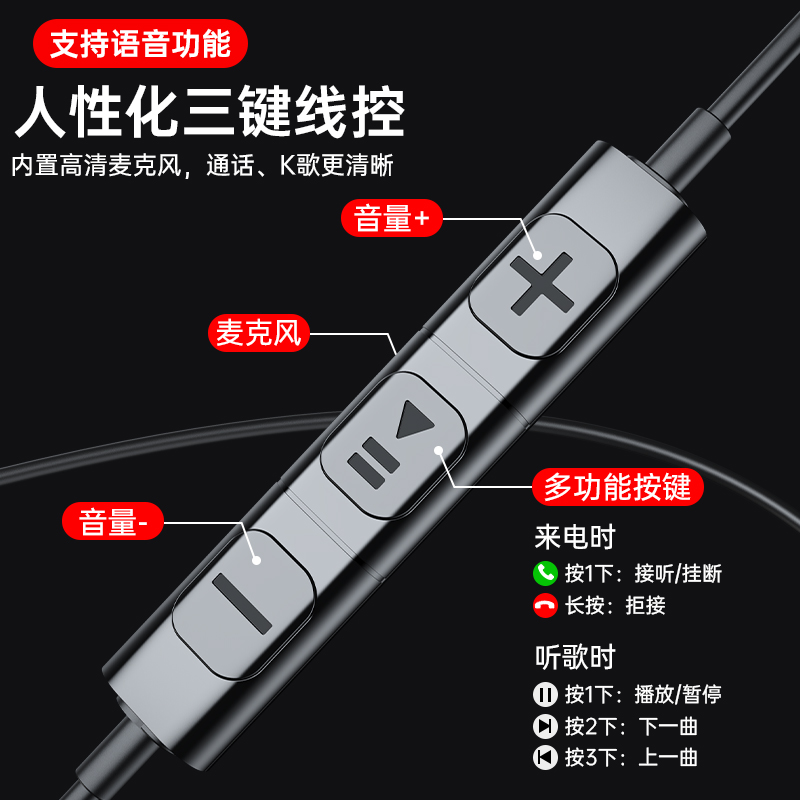 支持语音功能

人性化三键线控

内置高清麦克风，通话、K歌更清晰

音量+

麦克风

多功能按键

音量-

来电时

按1下：接听/挂断

长按：拒接

听歌时

按1下：播放/暂停

按2下：下一曲

按3下：上一曲