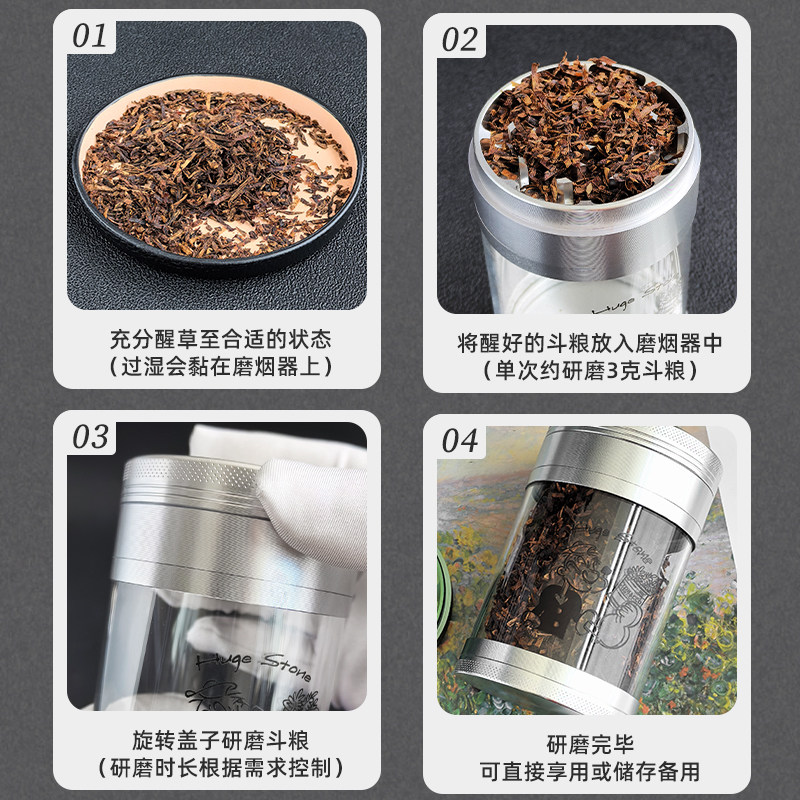 01

充分醒草至合适的状态
（过湿会黏在磨烟器上）

02

Huge Stone

将醒好的斗粮放入磨烟器中
（单次约研磨3克斗粮）

03

Huge Stone

旋转盖子研磨斗粮
（研磨时长根据需求控制）

04

Huge Stone

研磨完毕
可直接享用或储存备用