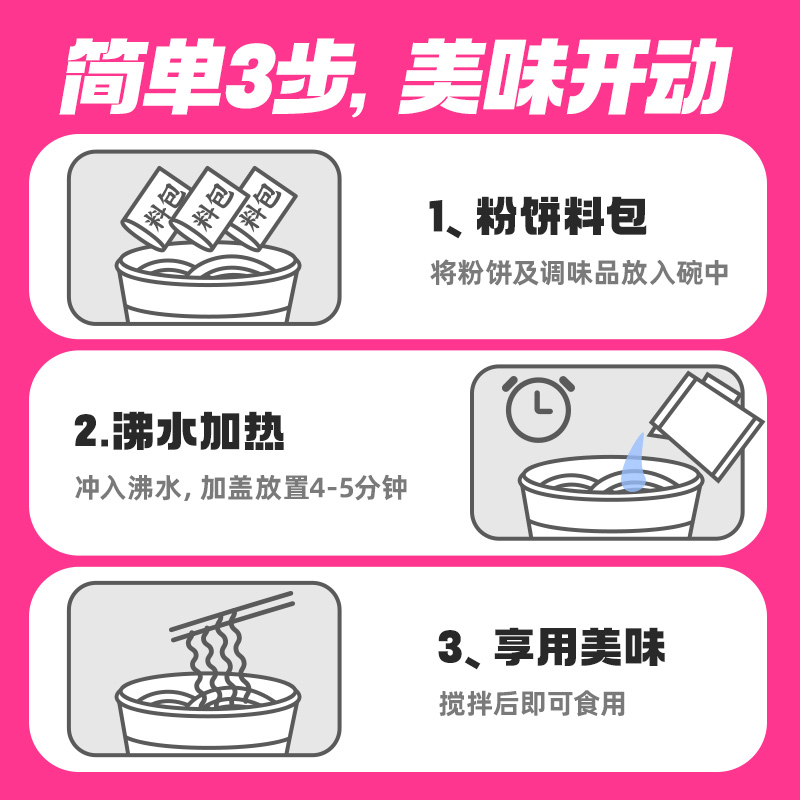 简单3步，美味开动

料包 料包 料包

1、粉饼料包

将粉饼及调味品放入碗中

2.沸水加热

冲入沸水，加盖放置4-5分钟

3、享用美味

搅拌后即可食用