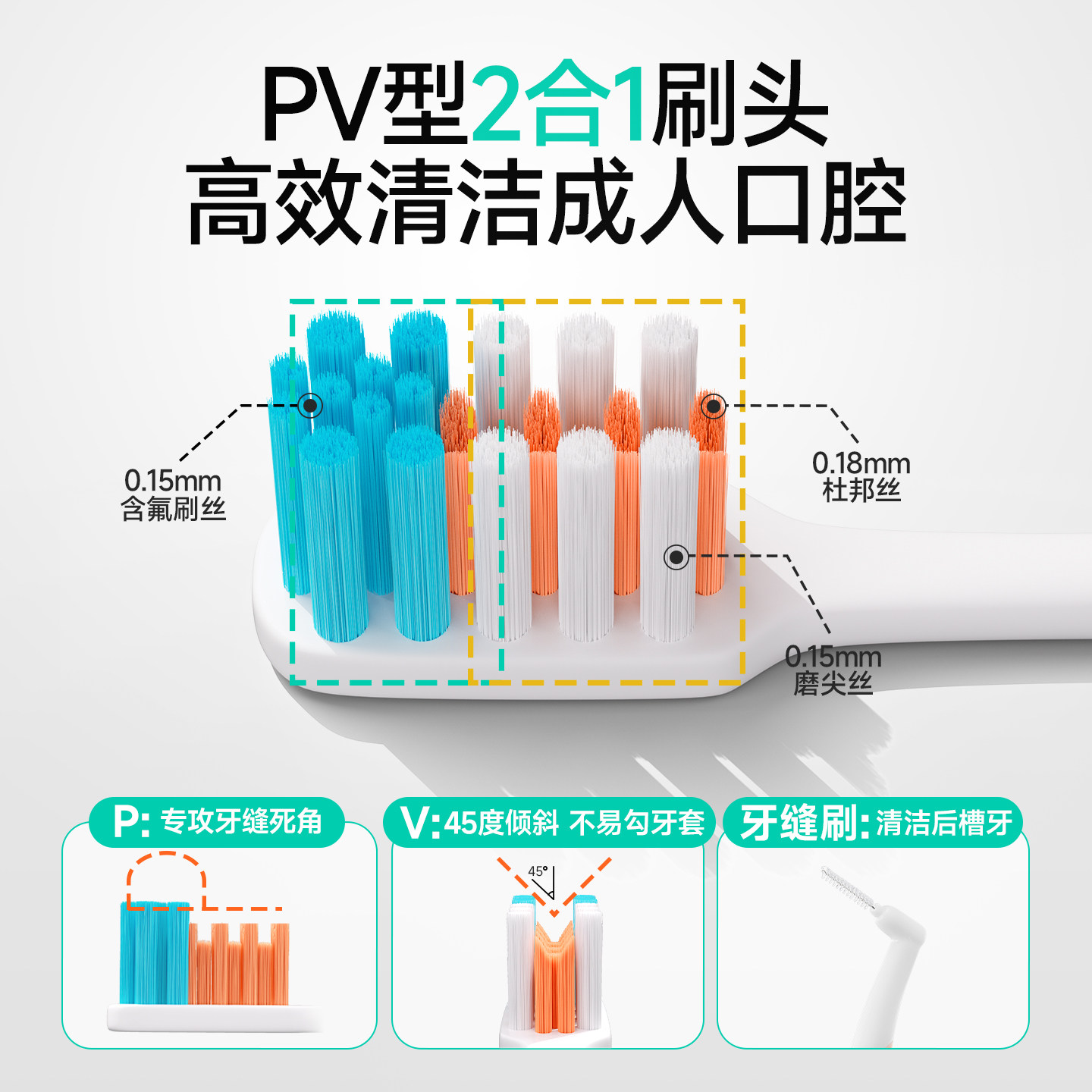 PV型2合1刷头
高效清洁成人口腔

0.15mm
含氟刷丝

0.18mm
杜邦丝

0.15mm
磨尖丝

P: 专攻牙缝死角

V: 45度倾斜 不易勾牙套

45°

牙缝刷: 清洁后槽牙