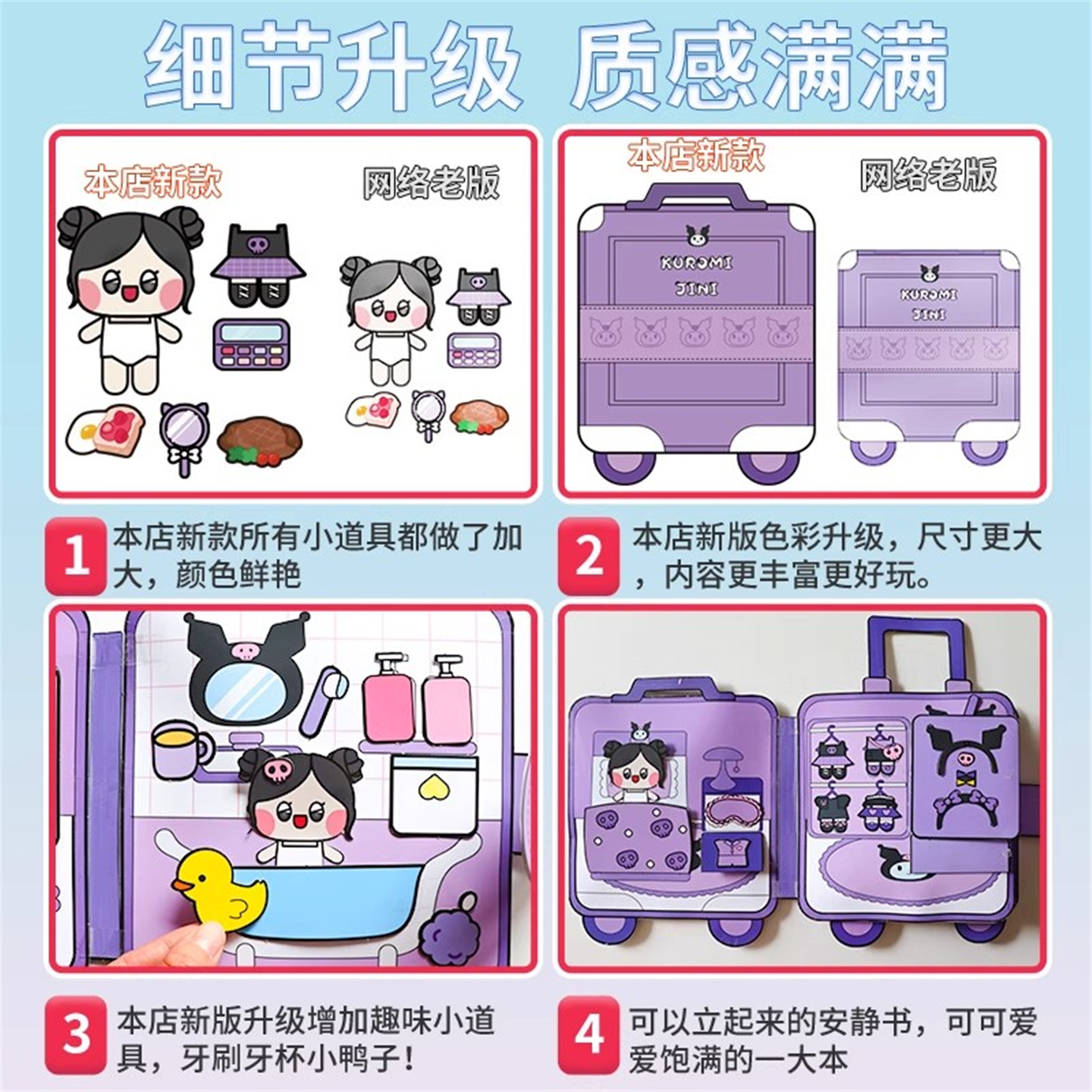 细节升级 质感满满

本店新款

网络老版

本店新款

网络老版

KUROMI
JINI

KUROMI
JINI

1 本店新款所有小道具都做了加大，颜色鲜艳

2 本店新版色彩升级，尺寸更大，内容更丰富更好玩。

3 本店新版升级增加趣味小道具，牙刷牙杯小鸭子！

4 可以立起来的安静书，可可爱爱饱满的一大本