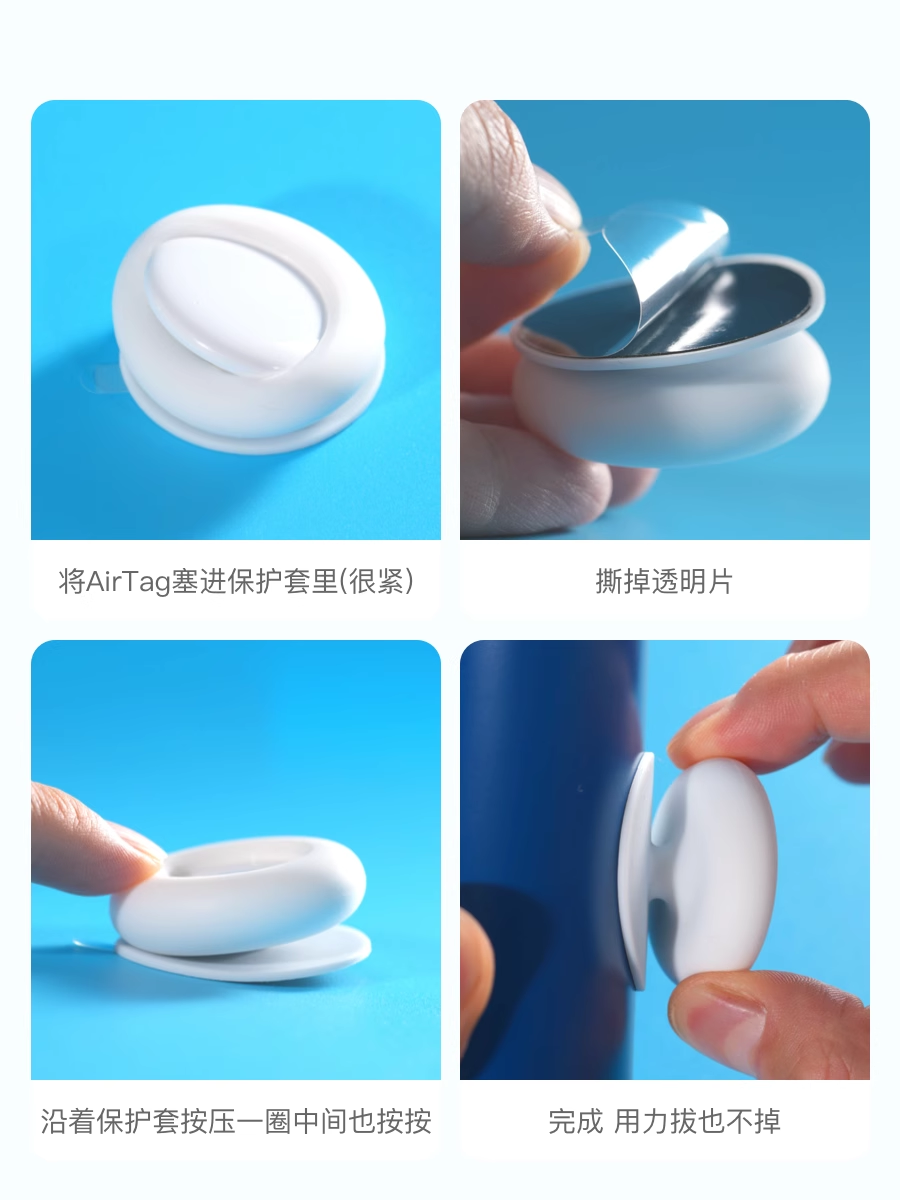 将AirTag塞进保护套里(很紧)

撕掉透明片

沿着保护套按压一圈中间也按按

完成 用力拔也不掉