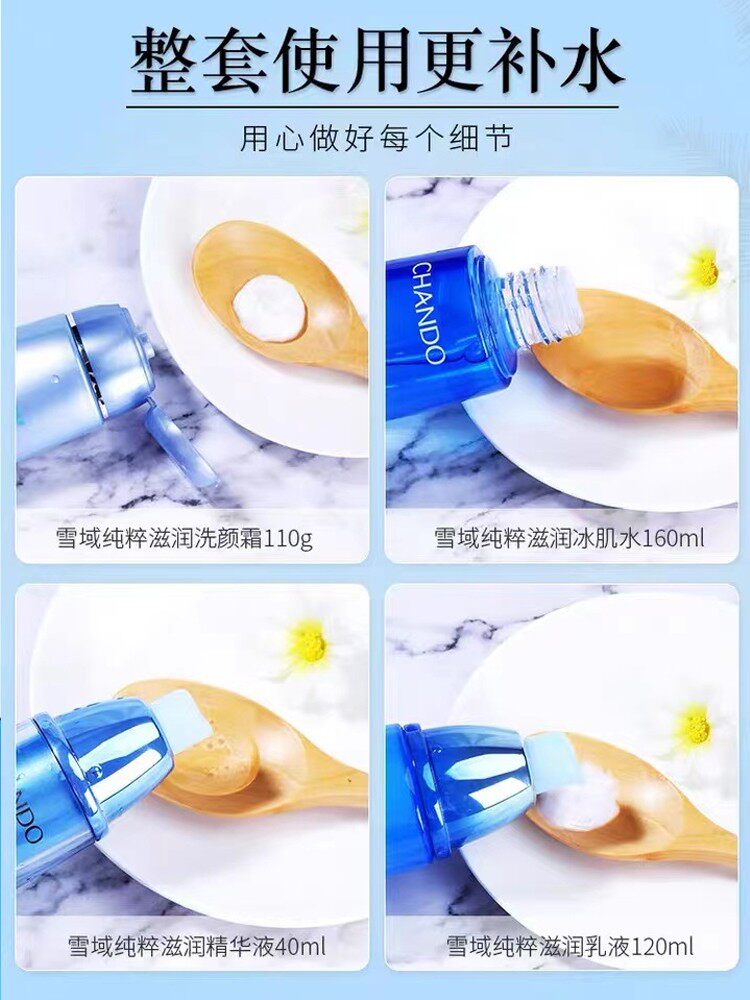 整套使用更补水

用心做好每个细节

雪域纯粹滋润洗颜霜110g

CHANDO

雪域纯粹滋润冰肌水160ml

NDO

雪域纯粹滋润精华液40ml

雪域纯粹滋润乳液120ml