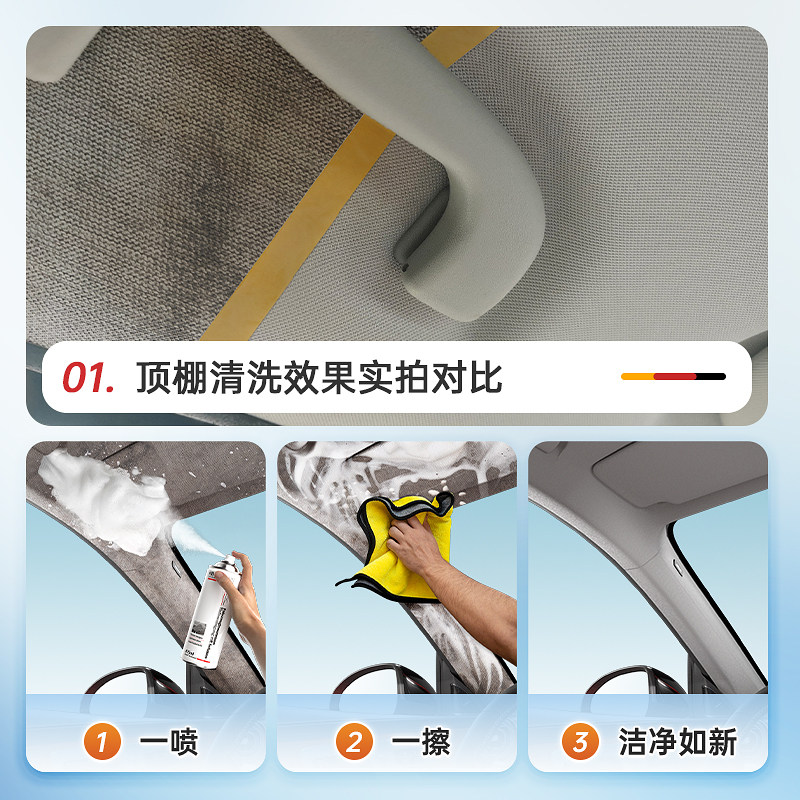 01. 顶棚清洗效果实拍对比

1 一喷

2 一擦

3 洁净如新