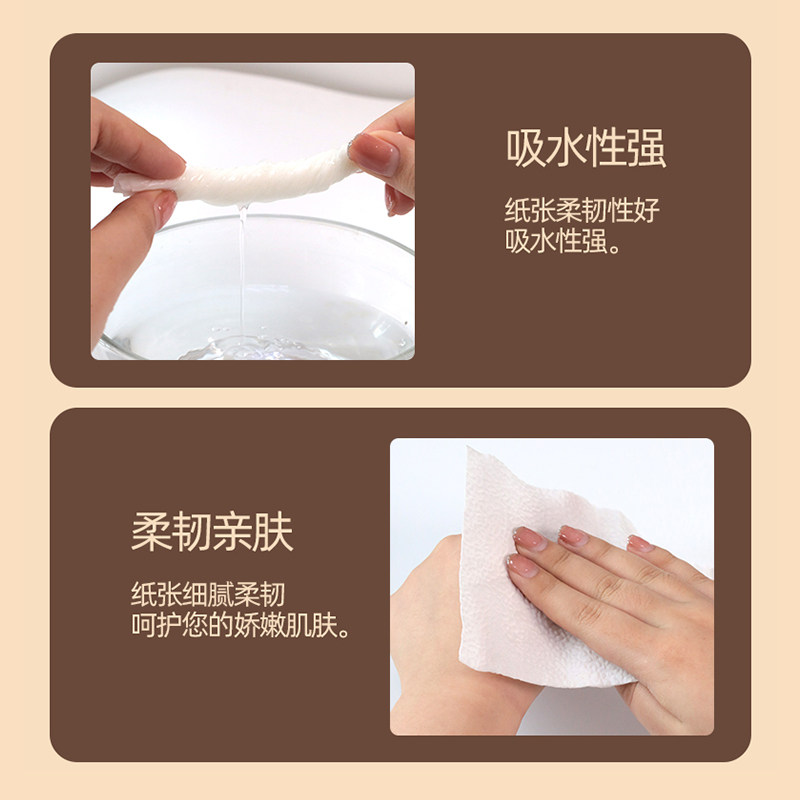 吸水性强

纸张柔韧性好
吸水性强。

柔韧亲肤

纸张细腻柔韧
呵护您的娇嫩肌肤。