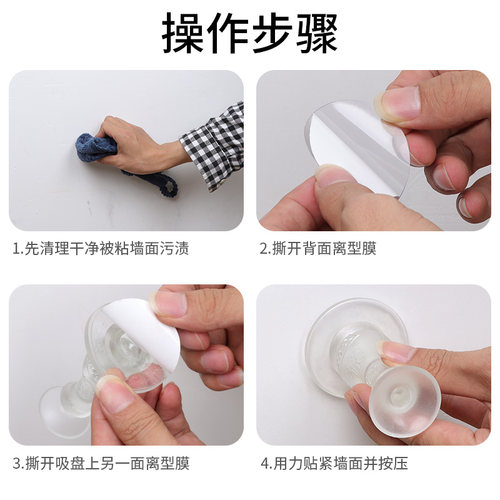 操作步骤

1.先清理干净被粘墙面污渍

2.撕开背面离型膜

3.撕开吸盘上另一面离型膜

4.用力贴紧墙面并按压