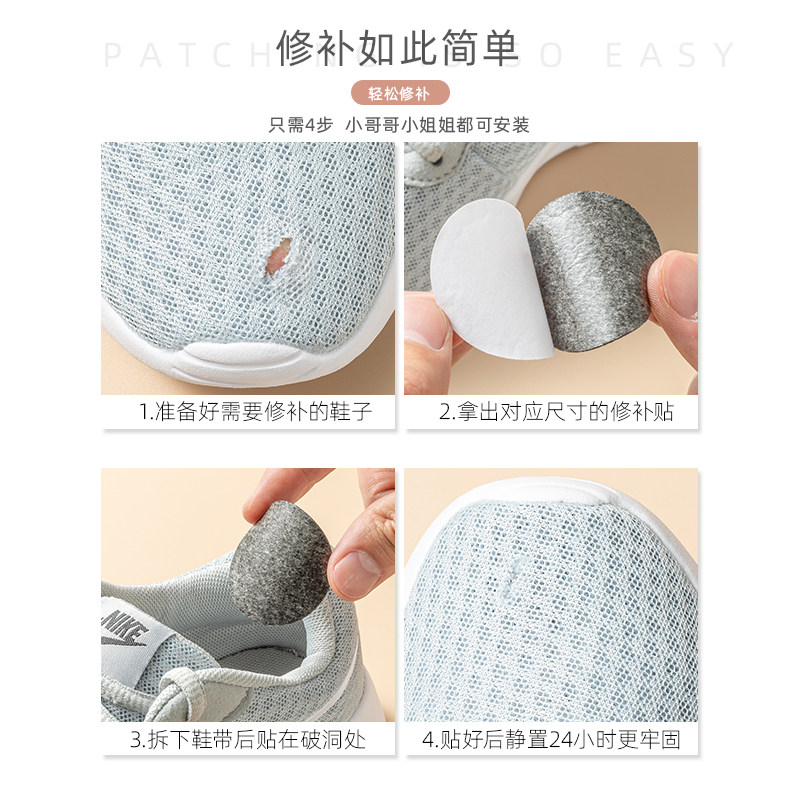 PATCHING IS SO EASY
修补如此简单
轻松修补
只需4步 小哥哥小姐姐都可安装

1.准备好需要修补的鞋子

2.拿出对应尺寸的修补贴

NIKE

3.拆下鞋带后贴在破洞处

4.贴好后静置24小时更牢固