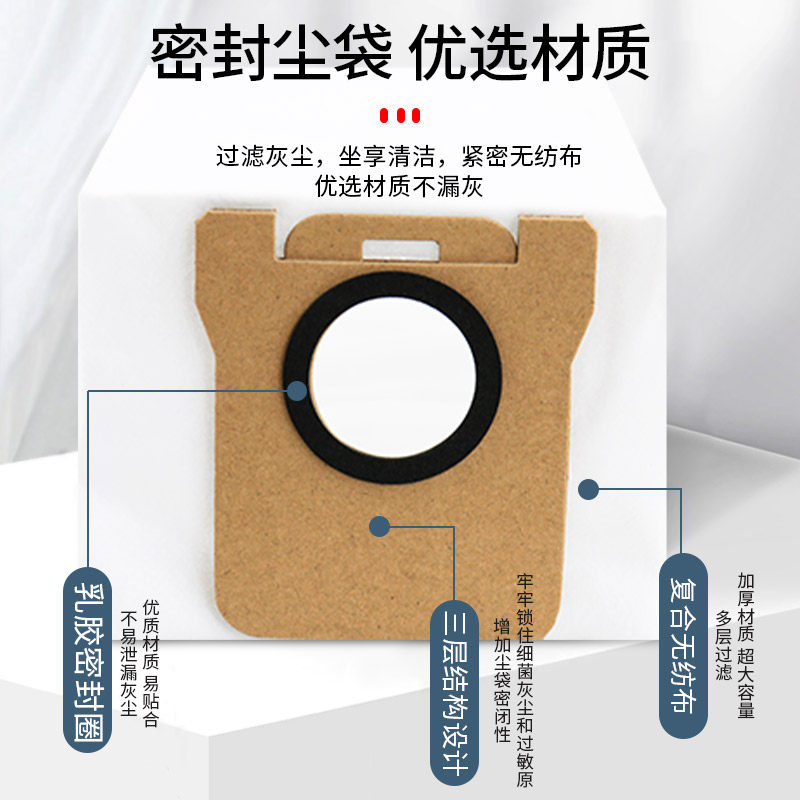 密封尘袋 优选材质

过滤灰尘，坐享清洁，紧密无纺布
优选材质不漏灰

乳胶密封圈

优质材质 易贴合
不易泄漏灰尘

三层结构设计

牢牢锁住细菌灰尘和过敏原
增加尘袋密闭性

复合无纺布

加厚材质 超大容量
多层过滤