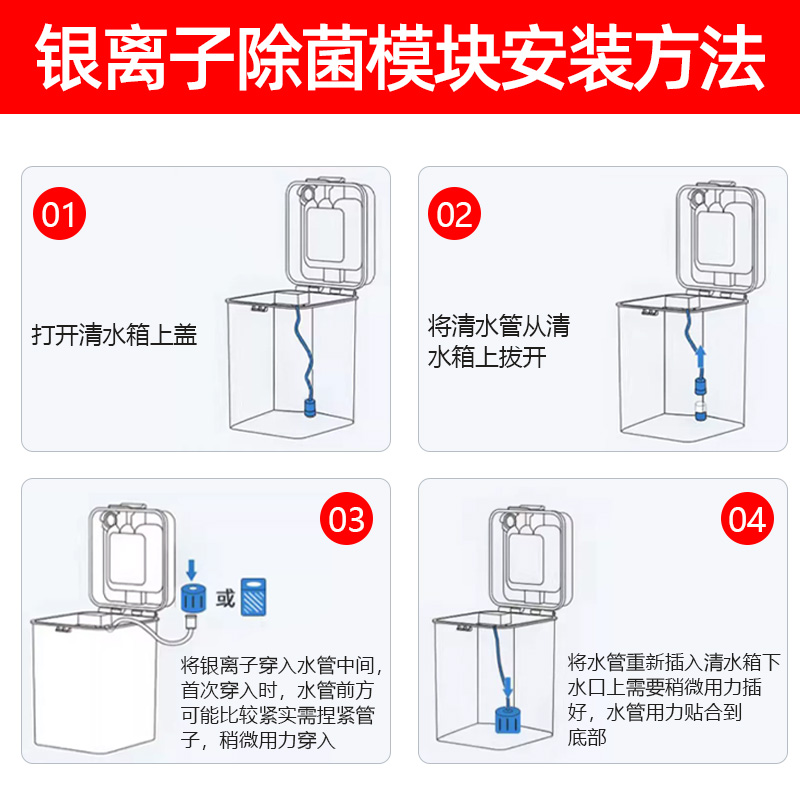 银离子除菌模块安装方法

01

打开清水箱上盖

02

将清水管从清水箱上拔开

03

或

将银离子穿入水管中间，首次穿入时，水管前方可能比较紧实需捏紧管子，稍微用力穿入

04

将水管重新插入清水箱下水口上需要稍微用力插好，水管用力贴合到底部