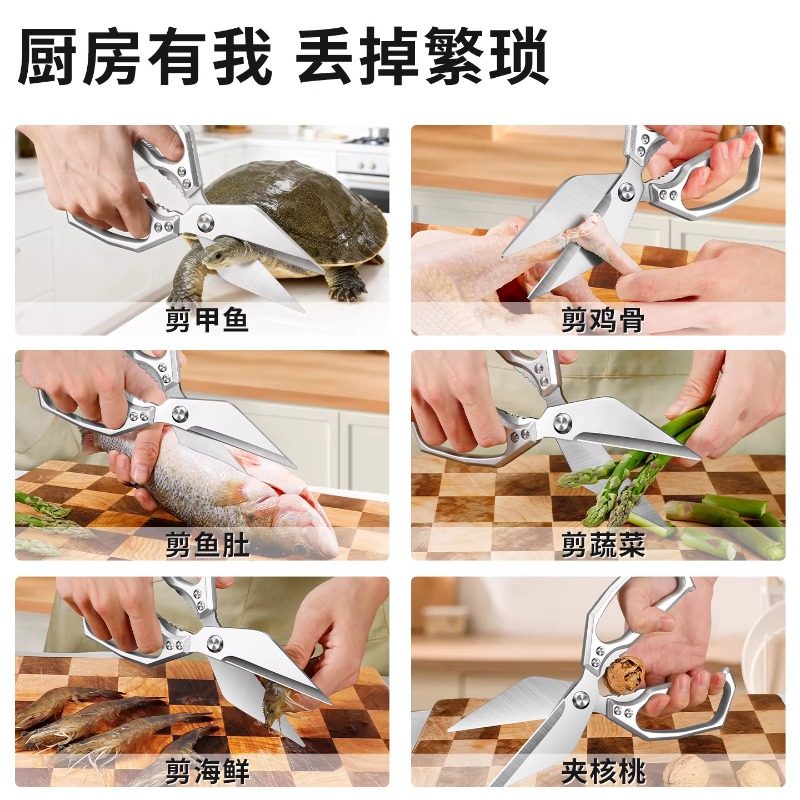 厨房有我 丢掉繁琐

剪甲鱼

剪鸡骨

剪鱼肚

剪蔬菜

剪海鲜

夹核桃