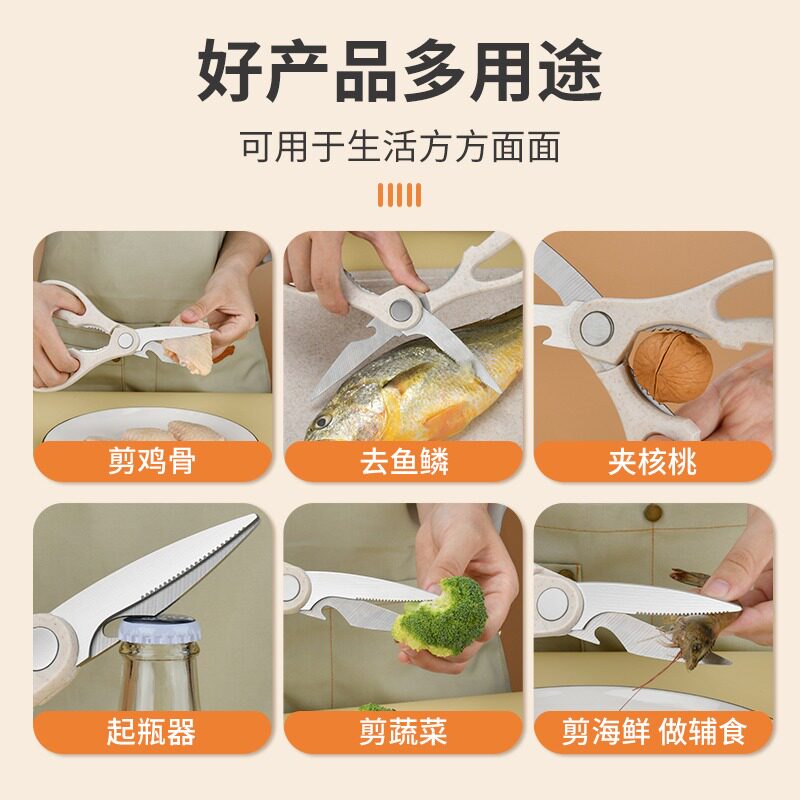 好产品多用途

可用于生活方方面面

剪鸡骨

去鱼鳞

夹核桃

起瓶器

剪蔬菜

剪海鲜 做辅食