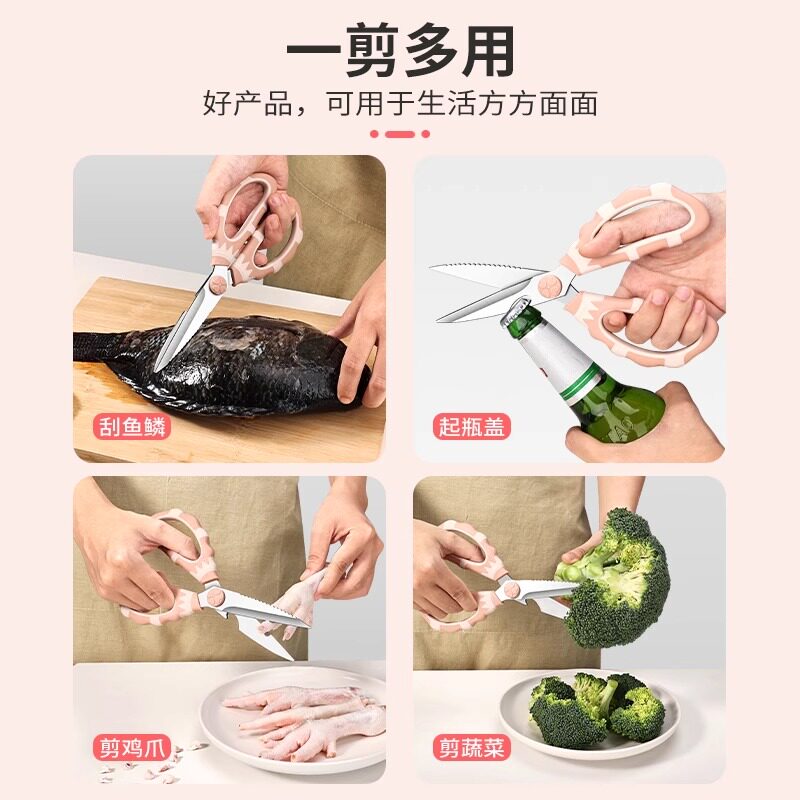 一剪多用
好产品，可用于生活方方面面

刮鱼鳞

起瓶盖

剪鸡爪

剪蔬菜