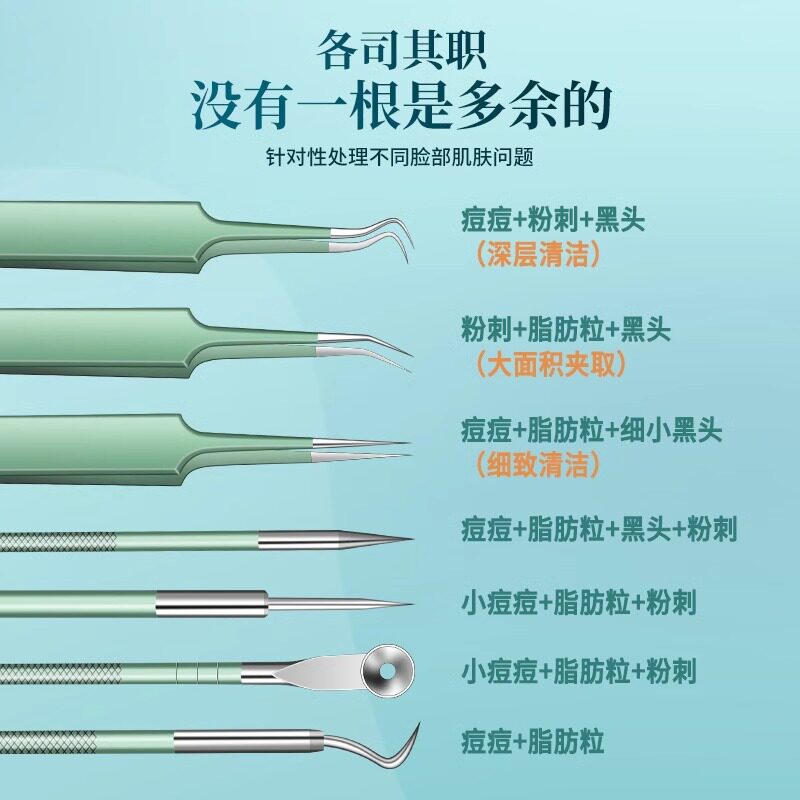 各司其职
没有一根是多余的
针对性处理不同脸部肌肤问题

痘痘+粉刺+黑头
（深层清洁）

粉刺+脂肪粒+黑头
（大面积夹取）

痘痘+脂肪粒+细小黑头
（细致清洁）

痘痘+脂肪粒+黑头+粉刺

小痘痘+脂肪粒+粉刺

小痘痘+脂肪粒+粉刺

痘痘+脂肪粒