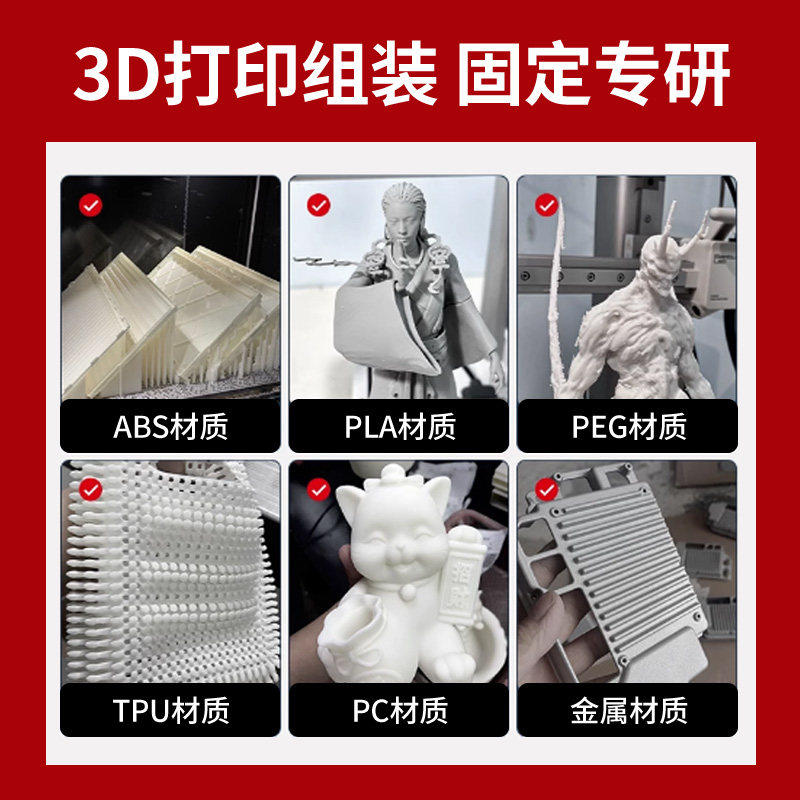 3D打印组装 固定专研

ABS材质

PLA材质

PEG材质

TPU材质

PC材质

金属材质