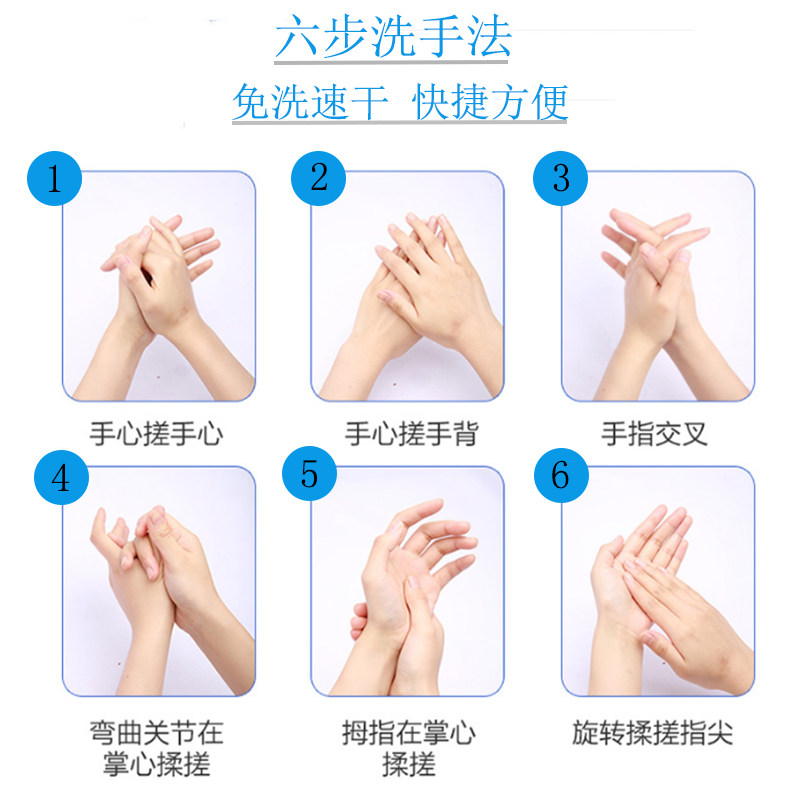 六步洗手法

免洗速干 快捷方便

1

手心搓手心

2

手心搓手背

3

手指交叉

4

弯曲关节在掌心揉搓

5

拇指在掌心揉搓

6

旋转揉搓指尖