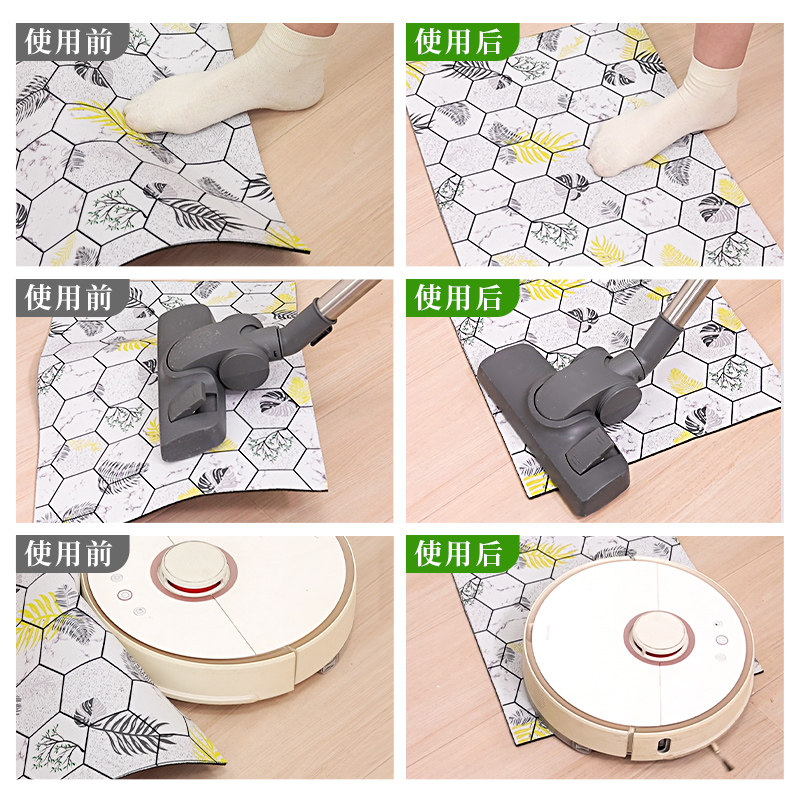 使用前

使用后

使用前

使用后

使用前

使用后