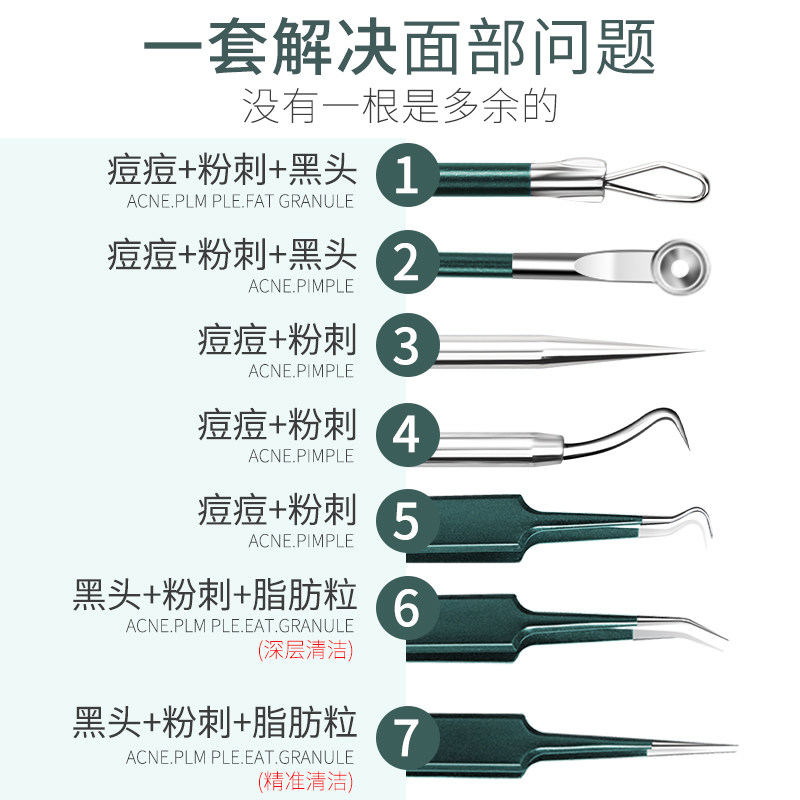 一套解决面部问题
没有一根是多余的

痘痘+粉刺+黑头
ACNE.PLM PLE.FAT GRANULE
1

痘痘+粉刺+黑头
ACNE.PIMPLE
2

痘痘+粉刺
ACNE.PIMPLE
3

痘痘+粉刺
ACNE.PIMPLE
4

痘痘+粉刺
ACNE.PIMPLE
5

黑头+粉刺+脂肪粒
ACNE.PLM PLE.EAT.GRANULE
(深层清洁)
6

黑头+粉刺+脂肪粒
ACNE.PLM PLE.EAT.GRANULE
(精准清洁)
7