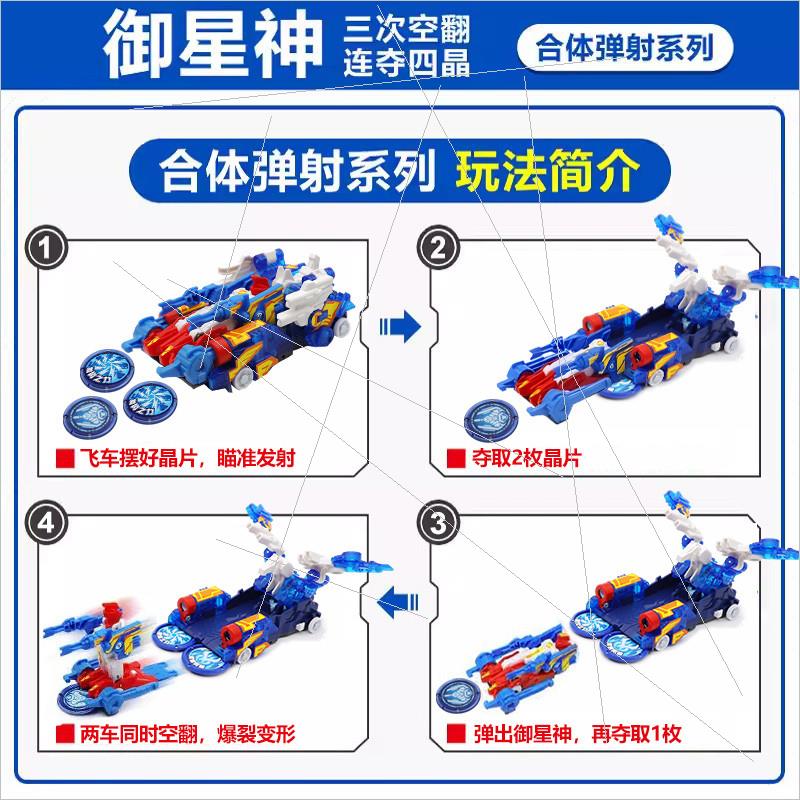 御星神 三次空翻 连夺四晶

合体弹射系列

合体弹射系列 玩法简介

1

飞车摆好晶片，瞄准发射

2

夺取2枚晶片

4

两车同时空翻，爆裂变形

3

弹出御星神，再夺取1枚