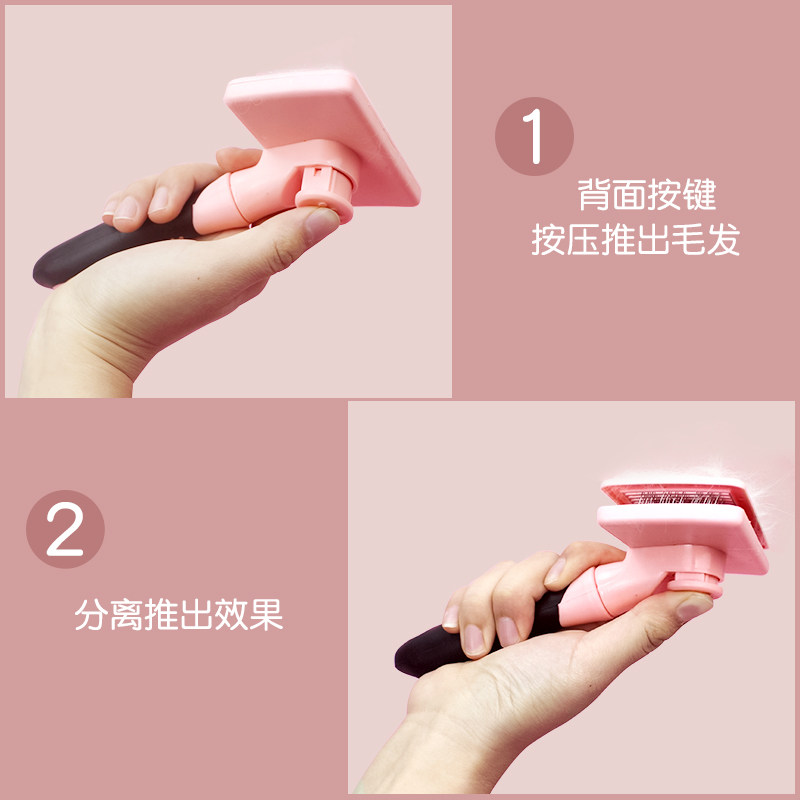 1
背面按键
按压推出毛发

2
分离推出效果