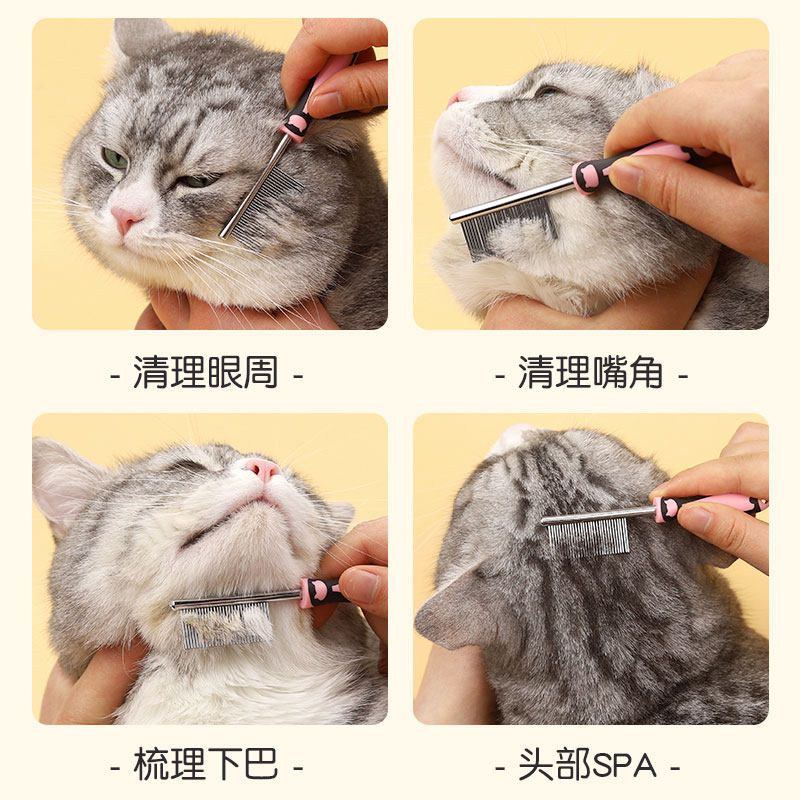 - 清理眼周 -

- 清理嘴角 -

- 梳理下巴 -

- 头部SPA -