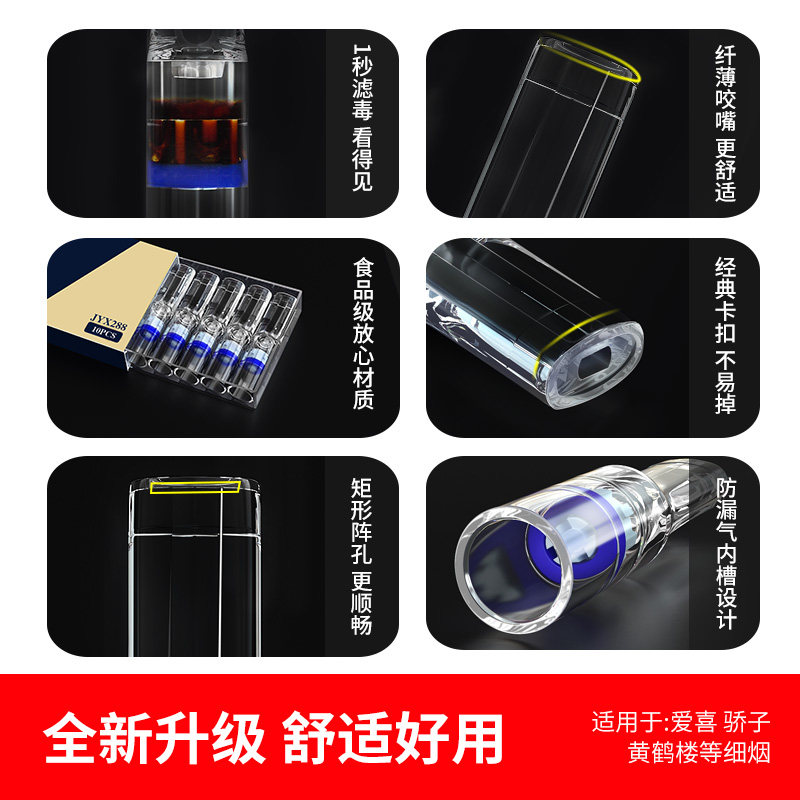 1秒滤毒 看得见

纤薄咬嘴 更舒适

JYX288
10PCS

食品级放心材质

经典卡扣 不易掉

矩形阵孔 更顺畅

防漏气内槽设计

全新升级 舒适好用

适用于:爱喜 骄子
黄鹤楼等细烟