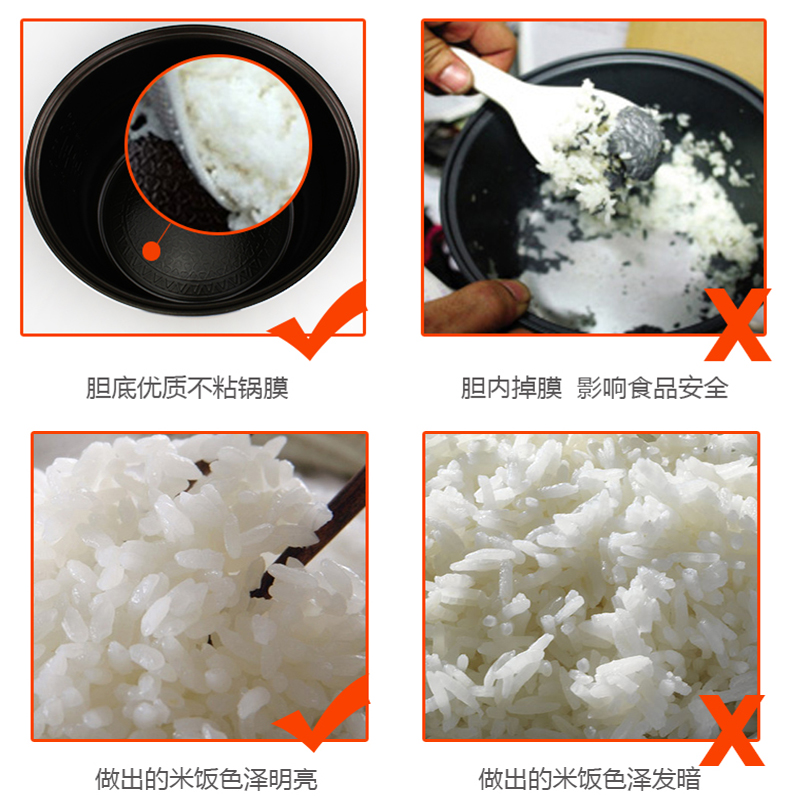 胆底优质不粘锅膜

胆内掉膜 影响食品安全

做出的米饭色泽明亮

做出的米饭色泽发暗